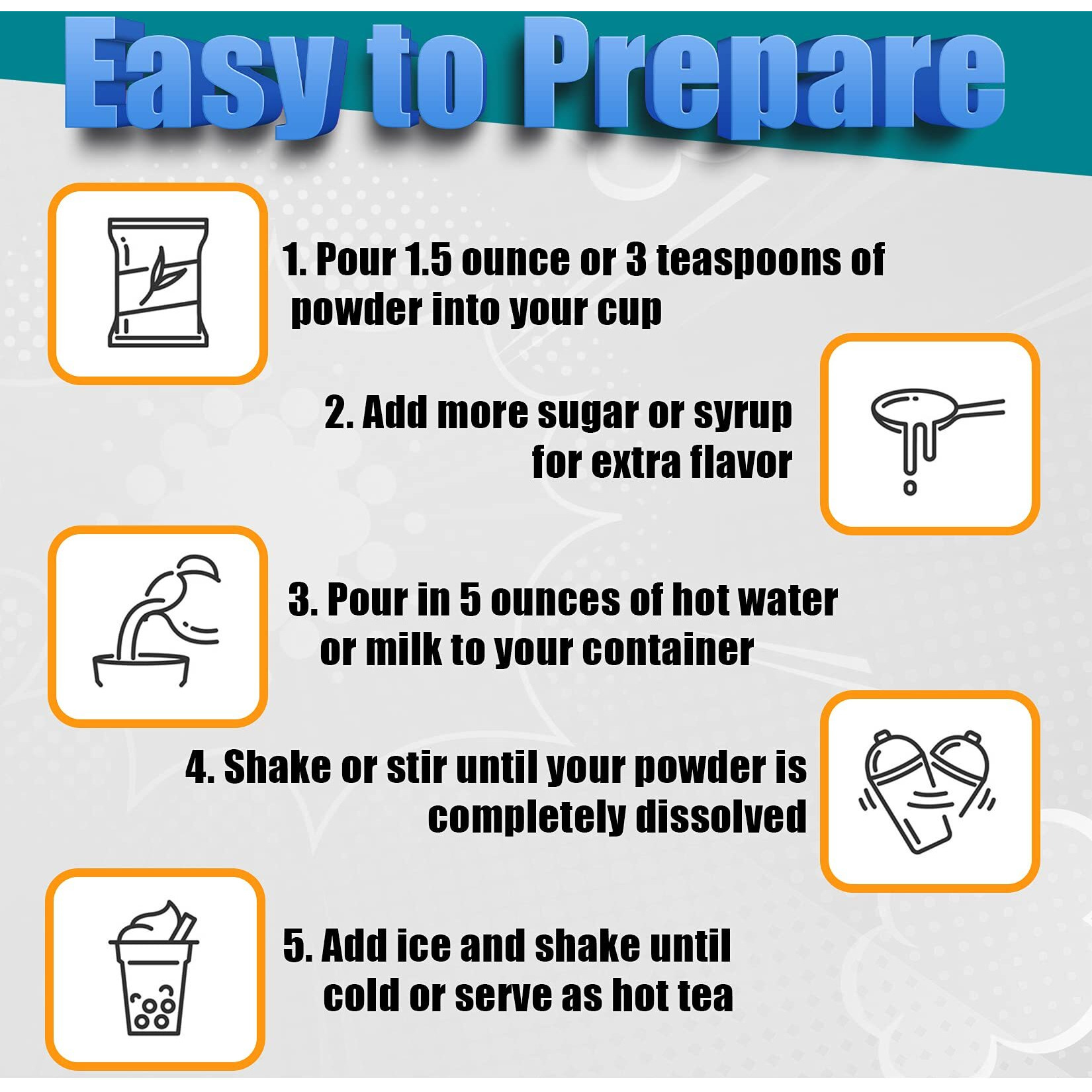 Easy to Prepare

1. Pour 1.5 ounce or 3 teaspoons of powder into your cup

2. Add more sugar or syrup for extra flavor

3. Pour in 5 ounces of hot water or milk to your container

4. Shake or stir until your powder is completely dissolved

5. Add ice and shake until cold or serve as hot tea