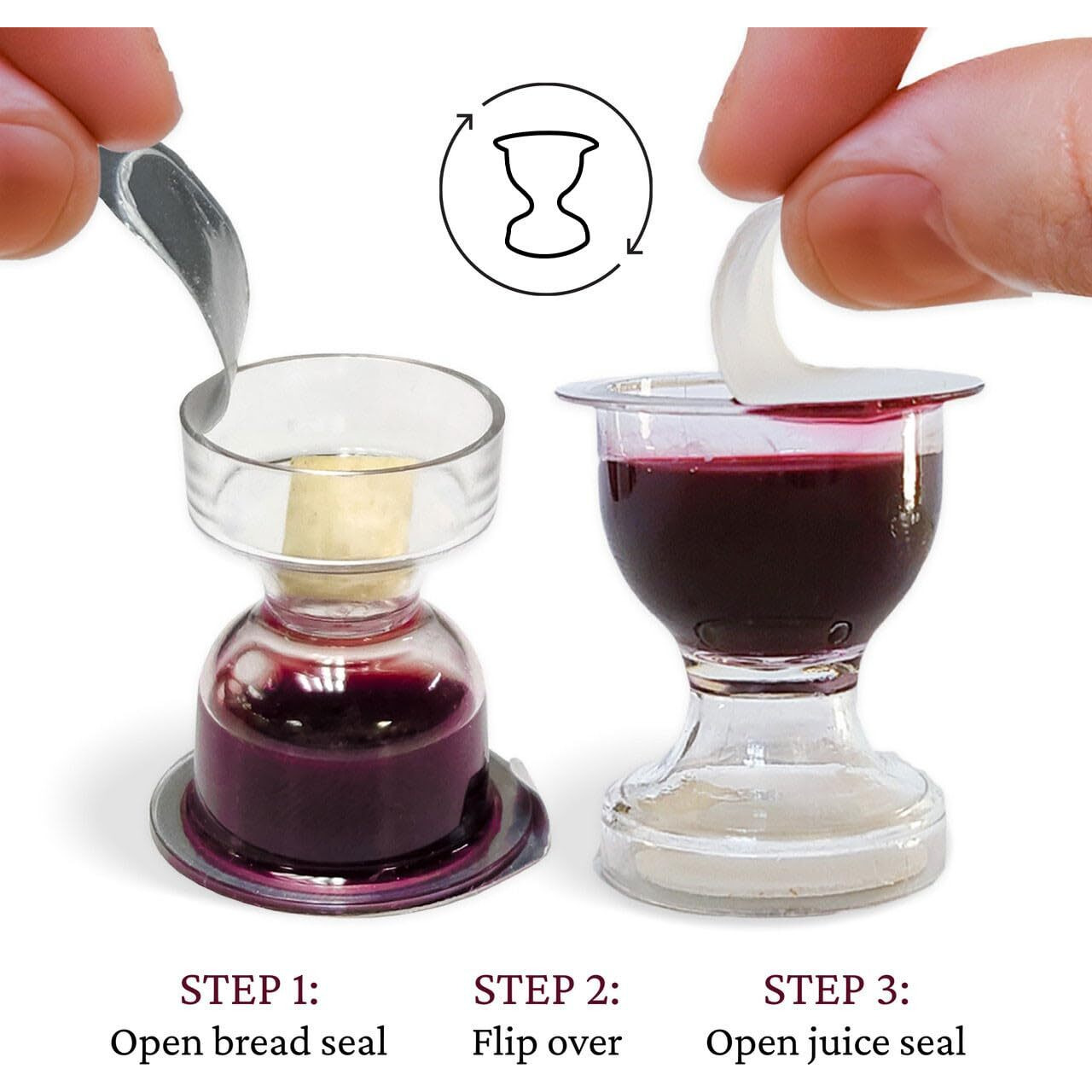 STEP 1:
Open bread seal

STEP 2:
Flip over

STEP 3:
Open juice seal