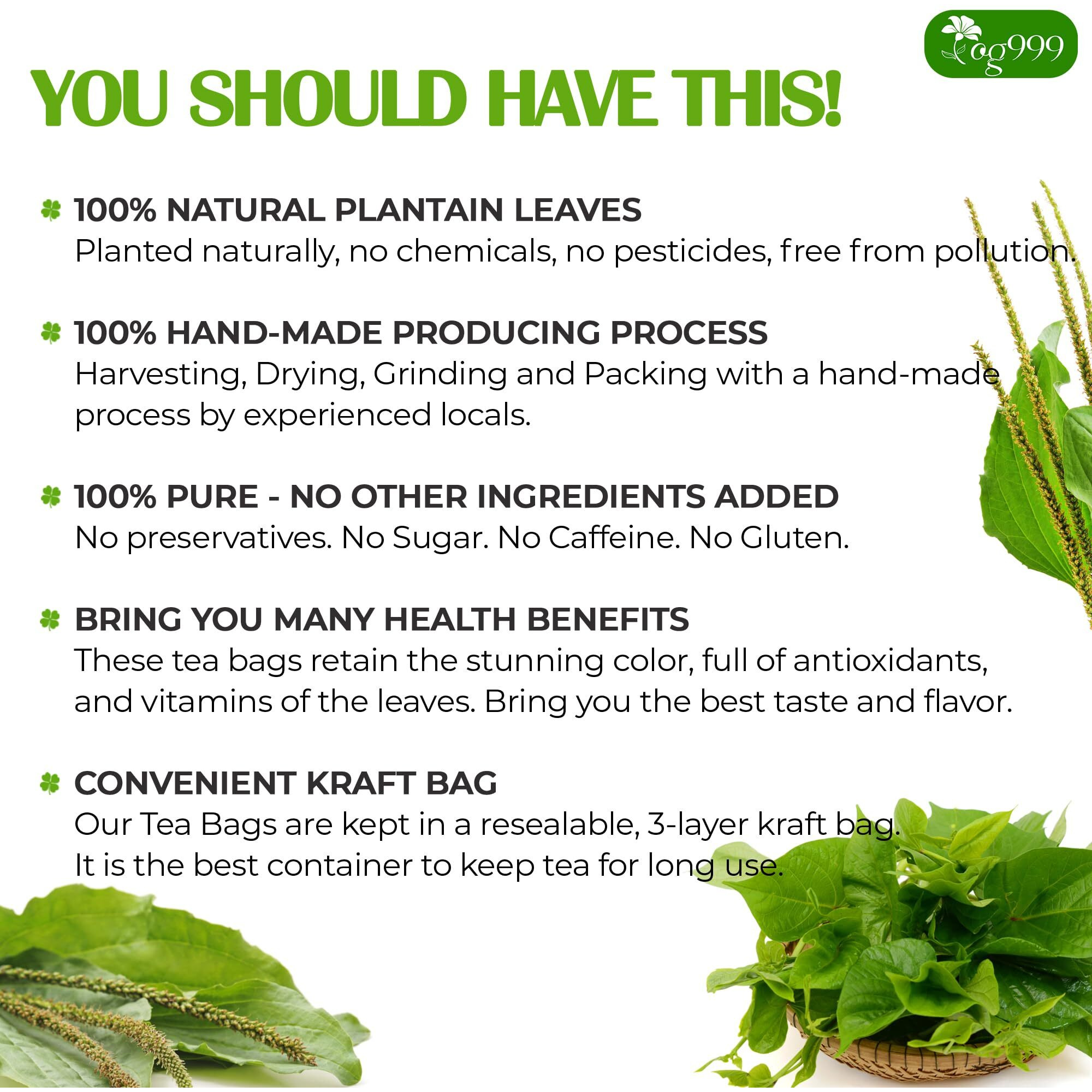 og999

YOU SHOULD HAVE THIS!

100% NATURAL PLANTAIN LEAVES
Planted naturally, no chemicals, no pesticides, free from pollution.

100% HAND-MADE PRODUCING PROCESS
Harvesting, Drying, Grinding and Packing with a hand-made process by experienced locals.

100% PURE - NO OTHER INGREDIENTS ADDED
No preservatives. No Sugar. No Caffeine. No Gluten.

BRING YOU MANY HEALTH BENEFITS
These tea bags retain the stunning color, full of antioxidants, and vitamins of the leaves. Bring you the best taste and flavor.

CONVENIENT KRAFT BAG
Our Tea Bags are kept in a resealable, 3-layer kraft bag.
It is the best container to keep tea for long use.