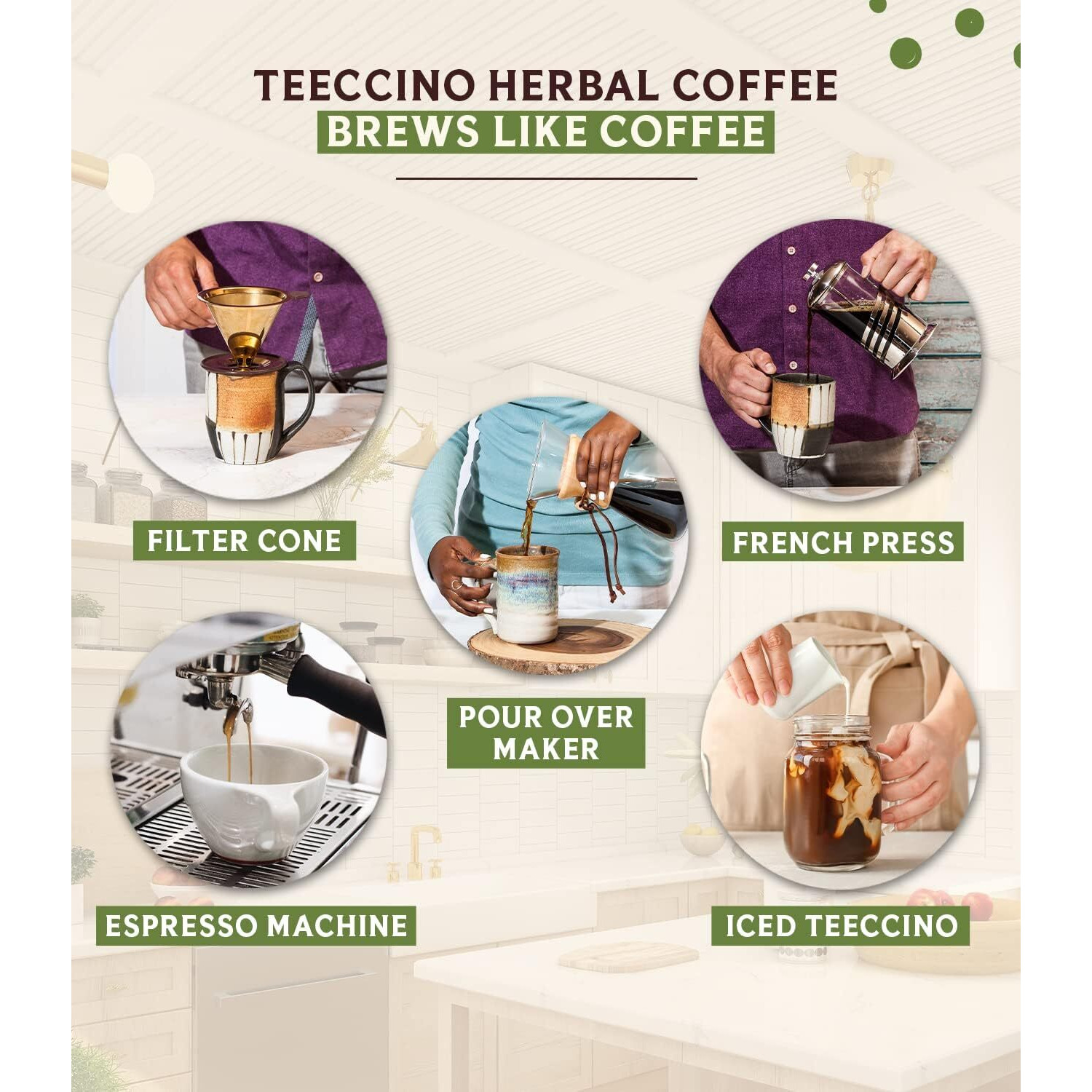 TEECCINO HERBAL COFFEE
BREWS LIKE COFFEE

FILTER CONE

FRENCH PRESS

POUR OVER MAKER

ESPRESSO MACHINE

ICED TEECCINO