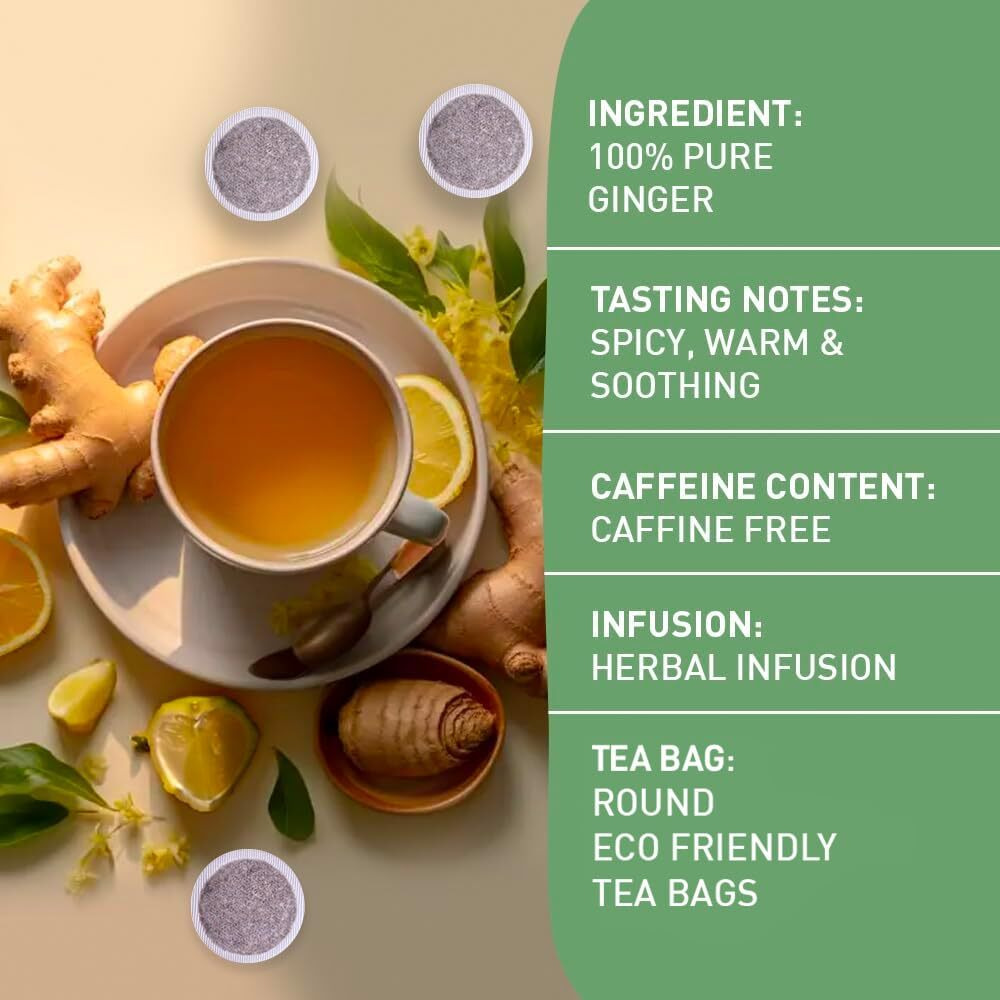 INGREDIENT:
100% PURE GINGER

TASTING NOTES:
SPICY, WARM & SOOTHING

CAFFEINE CONTENT:
CAFFINE FREE

INFUSION:
HERBAL INFUSION

TEA BAG:
ROUND
ECO FRIENDLY
TEA BAGS