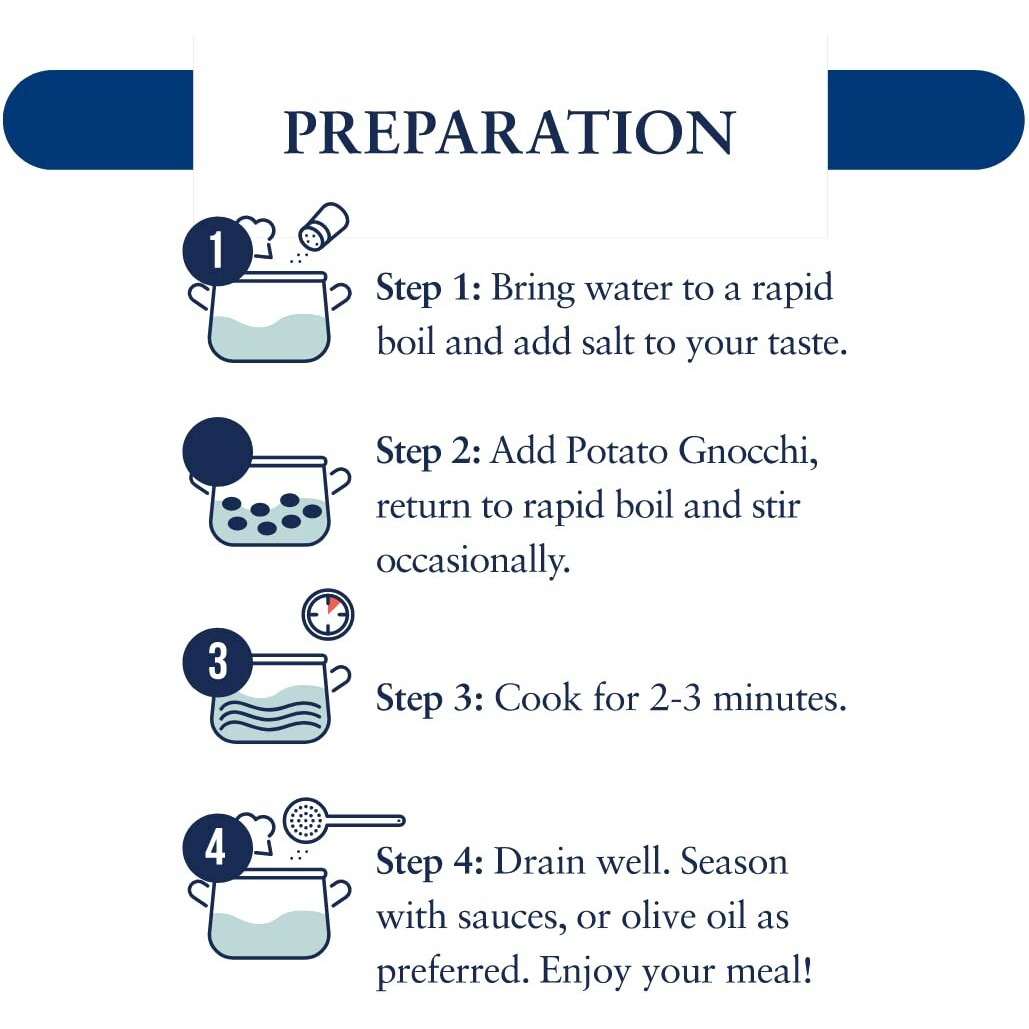 PREPARATION

1

Step 1: Bring water to a rapid boil and add salt to your taste.

Step 2: Add Potato Gnocchi, return to rapid boil and stir occasionally.

3

Step 3: Cook for 2-3 minutes.

4

Step 4: Drain well. Season with sauces, or olive oil as preferred. Enjoy your meal!