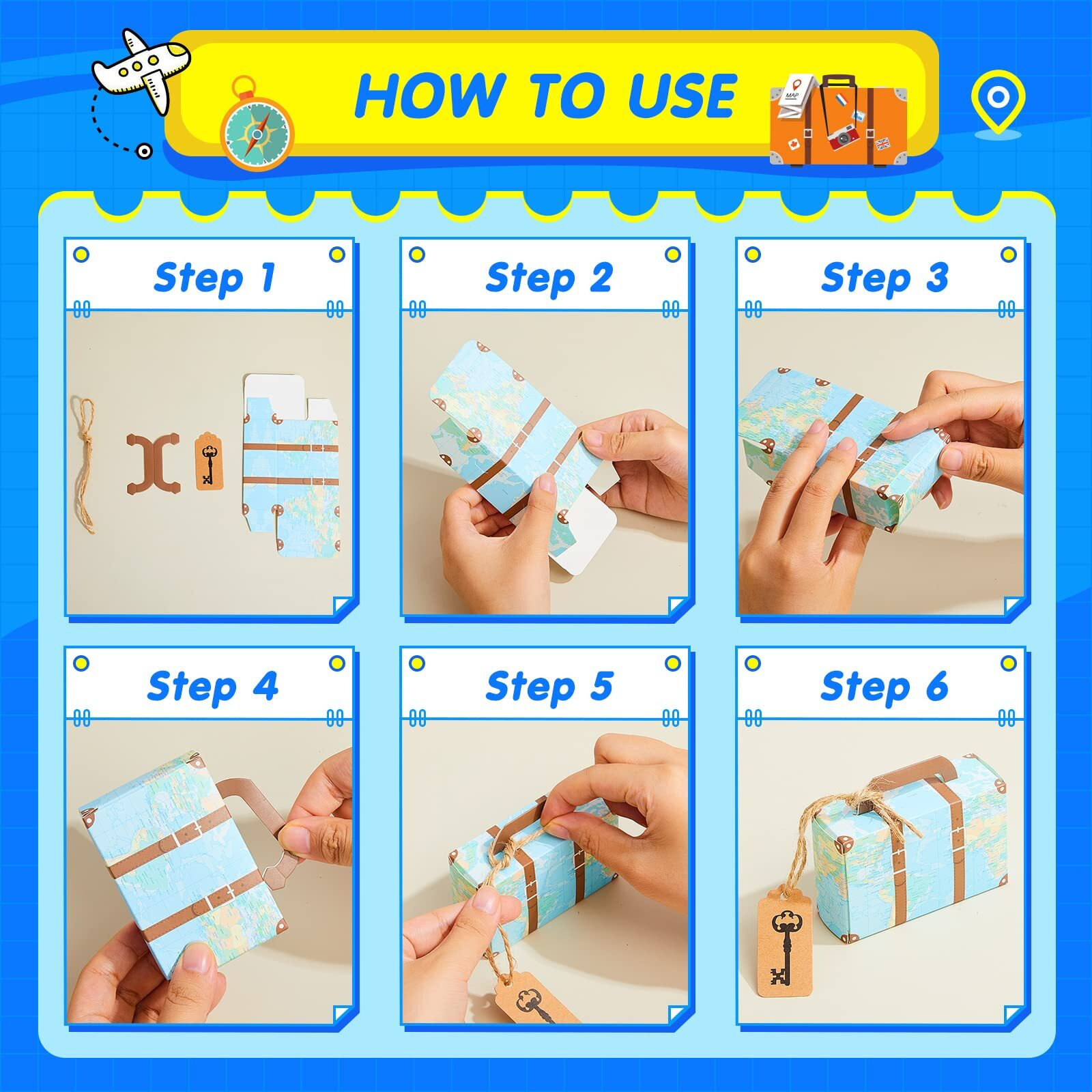 HOW TO USE

MAP

Step 1

Step 2

Step 3

Step 4

Step 5

Step 6