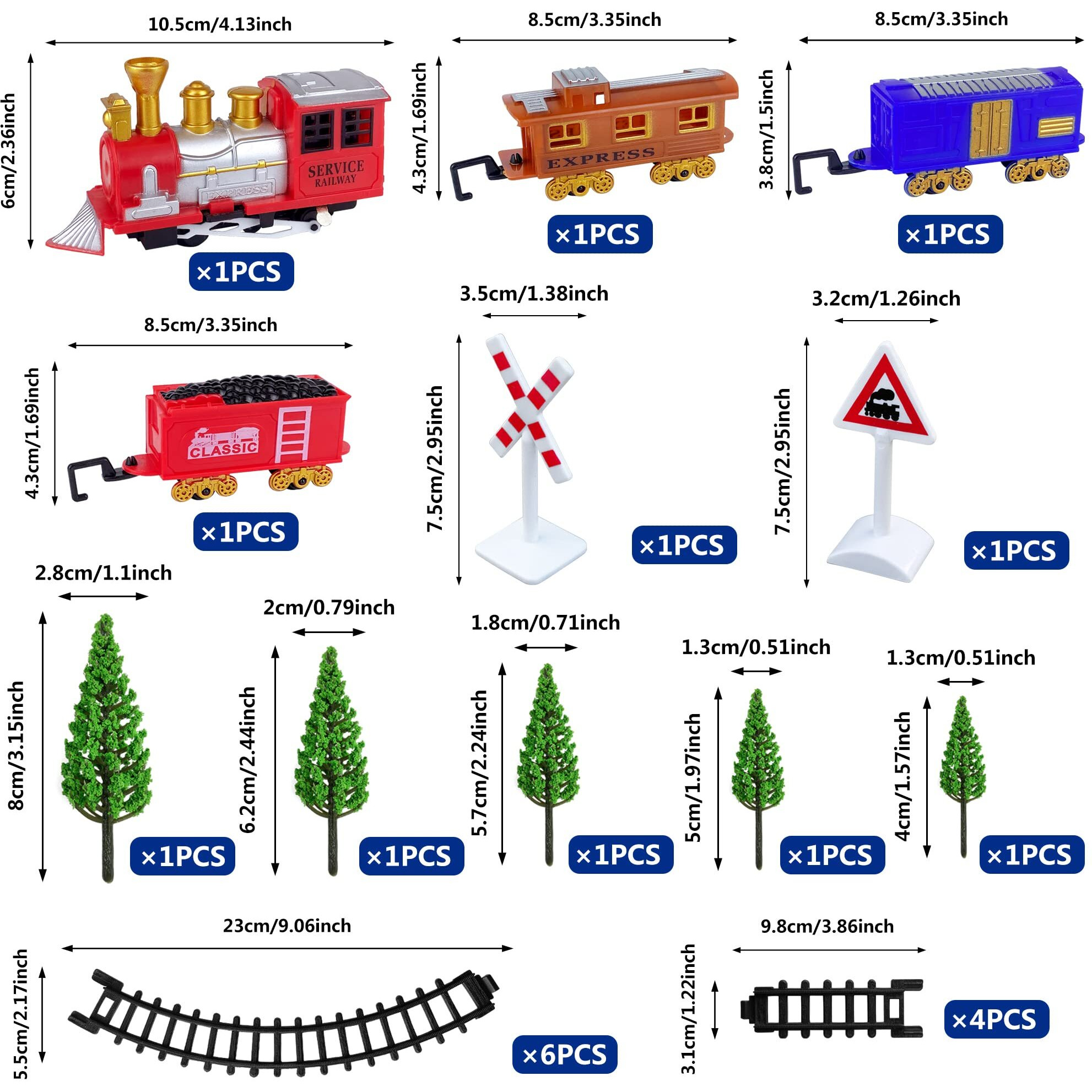 10.5cm/4.13inch

6cm/2.36inch

SERVICE RAILWAY

EXPRESS

×1PCS

8.5cm/3.35inch

4.3cm/1.69inch

EXPRESS

×1PCS

8.5cm/3.35inch

3.8cm/1.5inch

×1PCS

8.5cm/3.35inch

4.3cm/1.69inch

CLASSIC

×1PCS

3.5cm/1.38inch

7.5cm/2.95inch

×1PCS

3.2cm/1.26inch

7.5cm/2.95inch

×1PCS

2.8cm/1.1inch

8cm/3.15inch

×1PCS

2cm/0.79inch

6.2cm/2.44inch

×1PCS

1.8cm/0.71inch

5.7cm/2.24inch

×1PCS

1.3cm/0.51inch

5cm/1.97inch

×1PCS

1.3cm/0.51inch

4cm/1.57inch

×1PCS

23cm/9.06inch

5.5cm/2.17inch

×6PCS

9.8cm/3.86inch

3.1cm/1.22inch

×4PCS