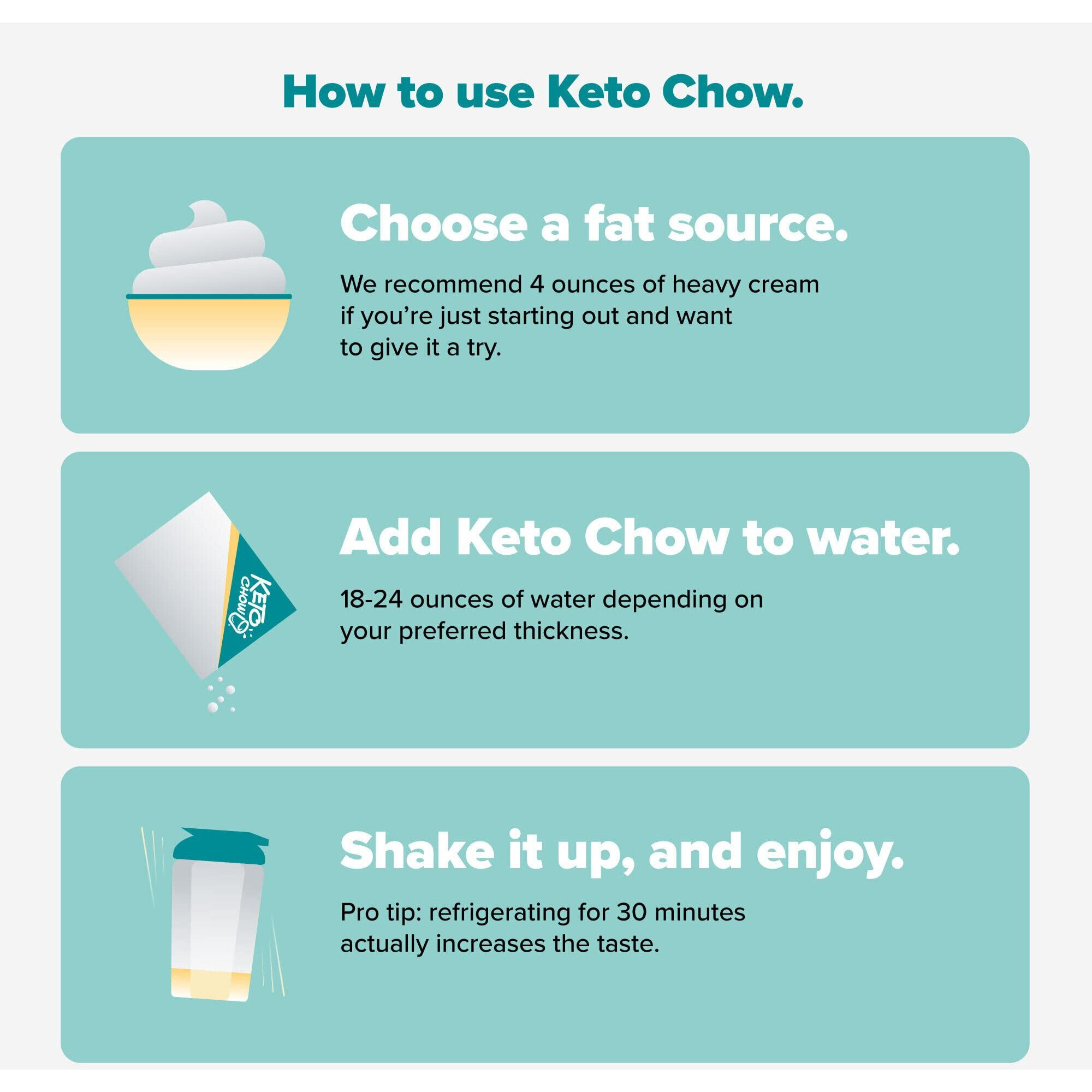 How to use Keto Chow.

Choose a fat source.

We recommend 4 ounces of heavy cream if you're just starting out and want to give it a try.

KETO CHOW

Add Keto Chow to water.

18-24 ounces of water depending on your preferred thickness.

Shake it up, and enjoy.

Pro tip: refrigerating for 30 minutes actually increases the taste.