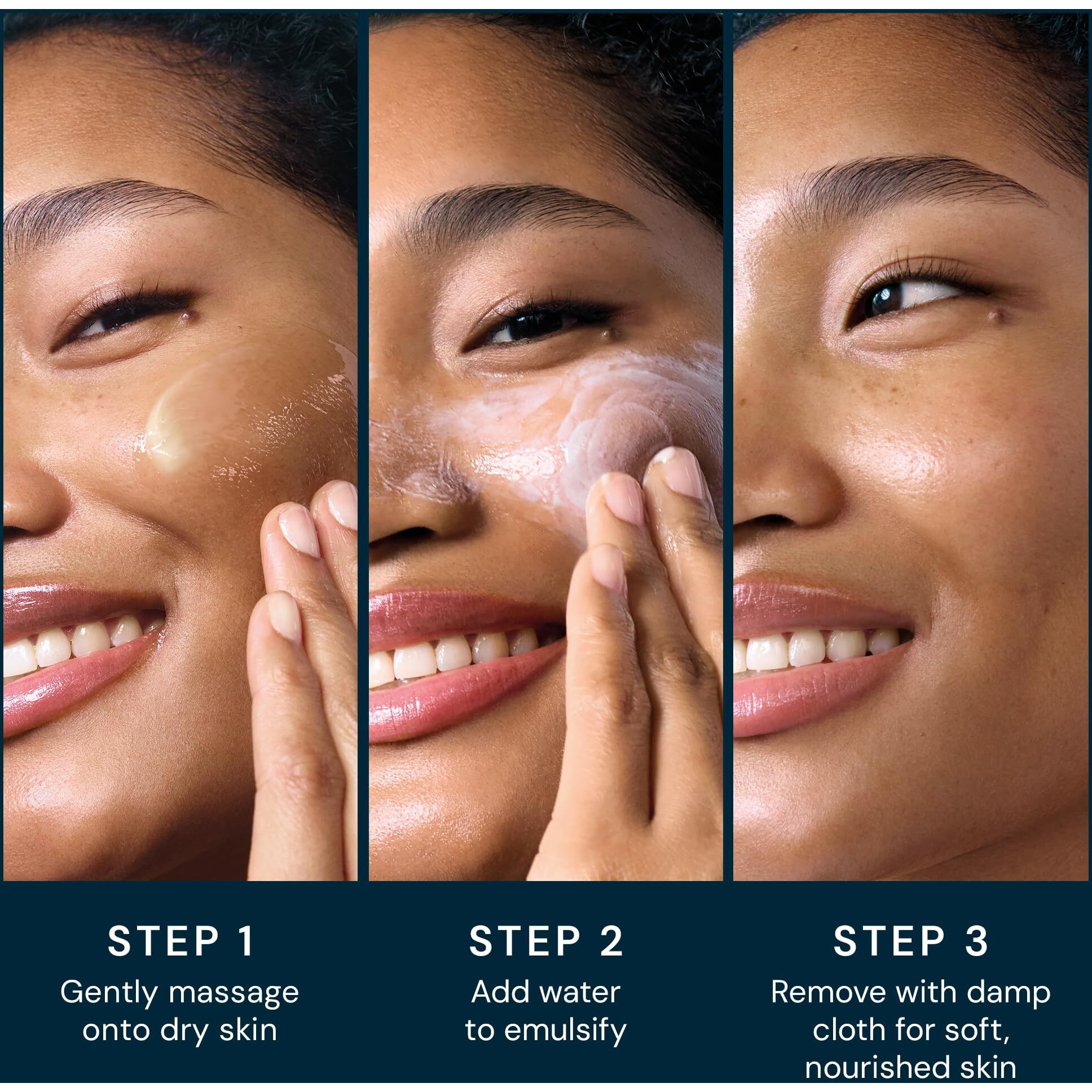 STEP 1
Gently massage onto dry skin

STEP 2
Add water to emulsify

STEP 3
Remove with damp cloth for soft, nourished skin