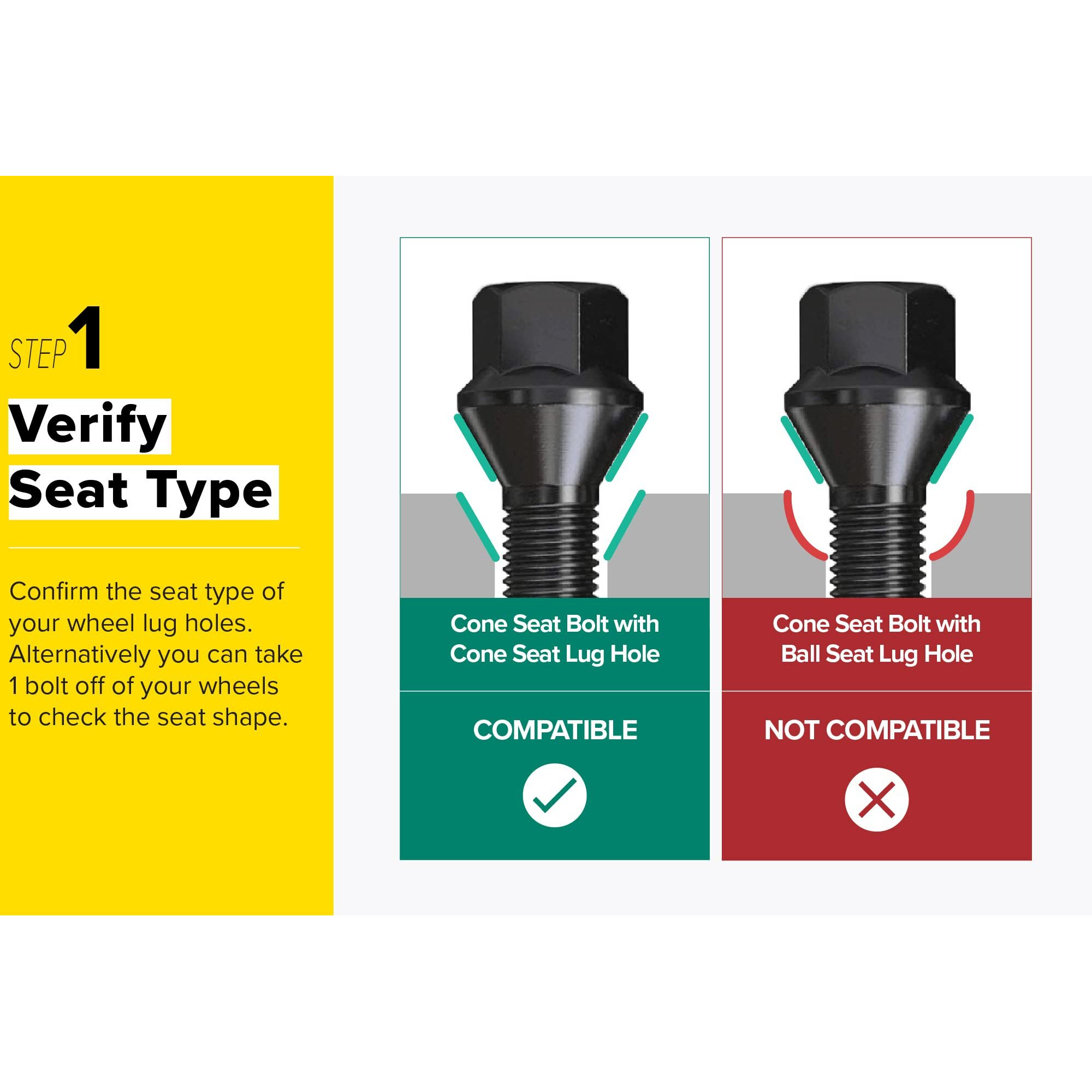 STEP 1

Verify Seat Type

Confirm the seat type of your wheel lug holes. Alternatively you can take 1 bolt off of your wheels to check the seat shape.

Cone Seat Bolt with Cone Seat Lug Hole

COMPATIBLE

Cone Seat Bolt with Ball Seat Lug Hole

NOT COMPATIBLE