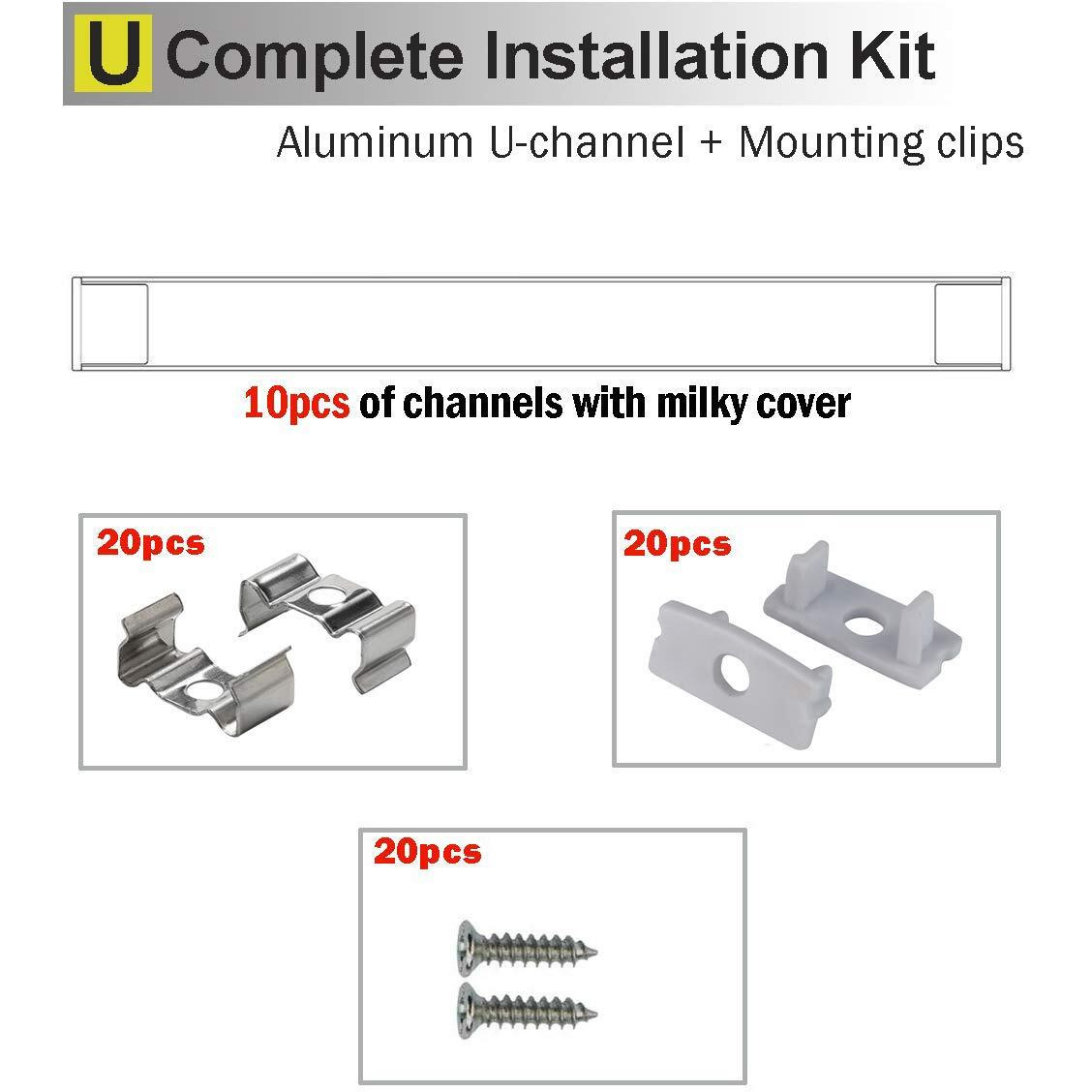 U Complete Installation Kit

Aluminum U-channel + Mounting clips

10pcs of channels with milky cover

20pcs

20pcs

20pcs