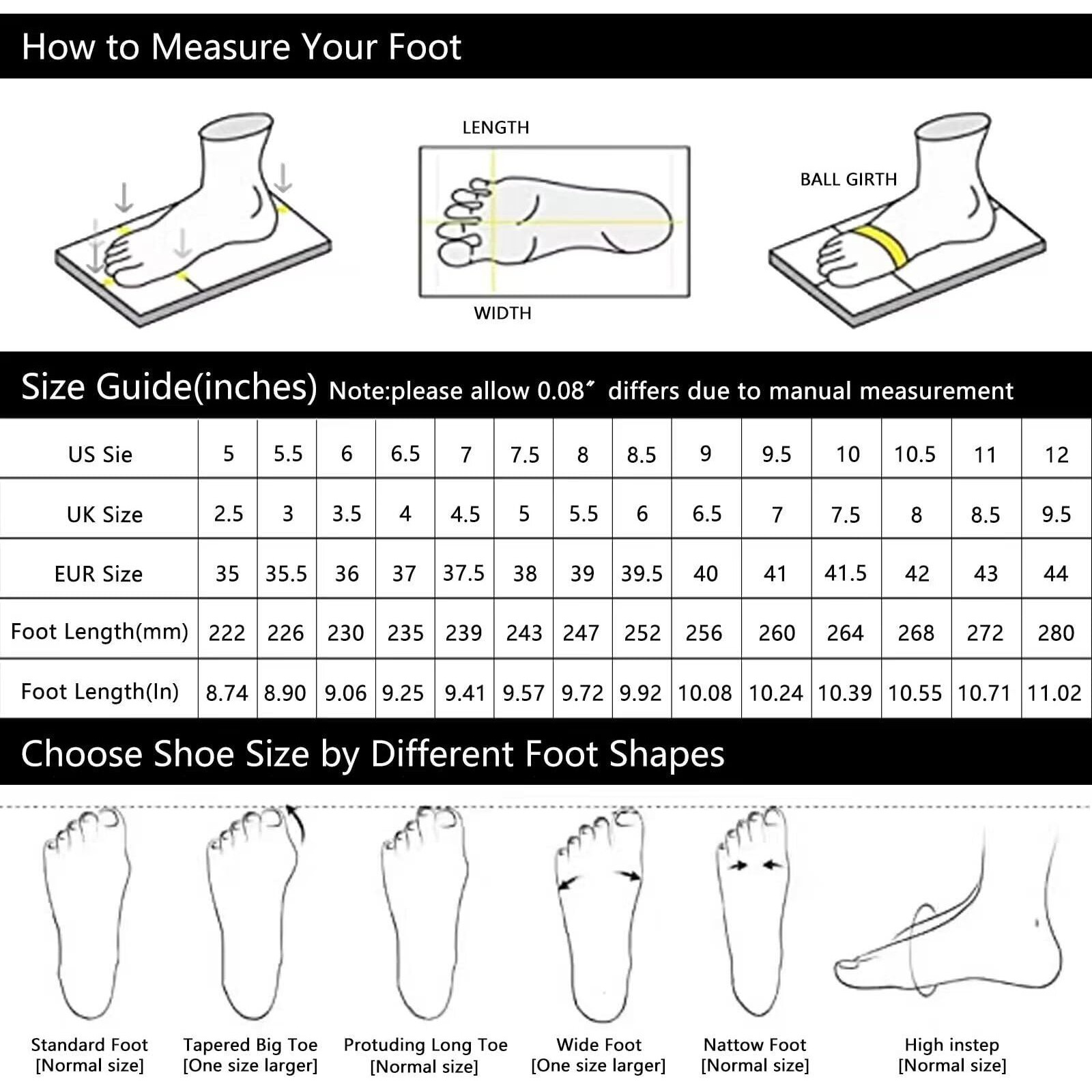 How to Measure Your Foot

LENGTH

WIDTH

BALL GIRTH

Size Guide(inches) Note:please allow 0.08″ differs due to manual measurement

| US Sie | 5 | 5.5 | 6 | 6.5 | 7 | 7.5 | 8 | 8.5 | 9 | 9.5 | 10 | 10.5 | 11 | 12 |
|---|---|---|---|---|---|---|---|---|---|---|---|---|---|---|
| UK Size | 2.5 | 3 | 3.5 | 4 | 4.5 | 5 | 5.5 | 6 | 6.5 | 7 | 7.5 | 8 | 8.5 | 9.5 |
| EUR Size | 35 | 35.5 | 36 | 37 | 37.5 | 38 | 39 | 39.5 | 40 | 41 | 41.5 | 42 | 43 | 44 |
| Foot Length(mm) | 222 | 226 | 230 | 235 | 239 | 243 | 247 | 252 | 256 | 260 | 264 | 268 | 272 | 280 |
| Foot Length(In) | 8.74 | 8.90 | 9.06 | 9.25 | 9.41 | 9.57 | 9.72 | 9.92 | 10.08 | 10.24 | 10.39 | 10.55 | 10.71 | 11.02 |

Choose Shoe Size by Different Foot Shapes

Standard Foot [Normal size]

Tapered Big Toe [One size larger]

Protuding Long Toe [Normal size]

Wide Foot [One size larger]

Nattow Foot [Normal size]

High instep [Normal size]