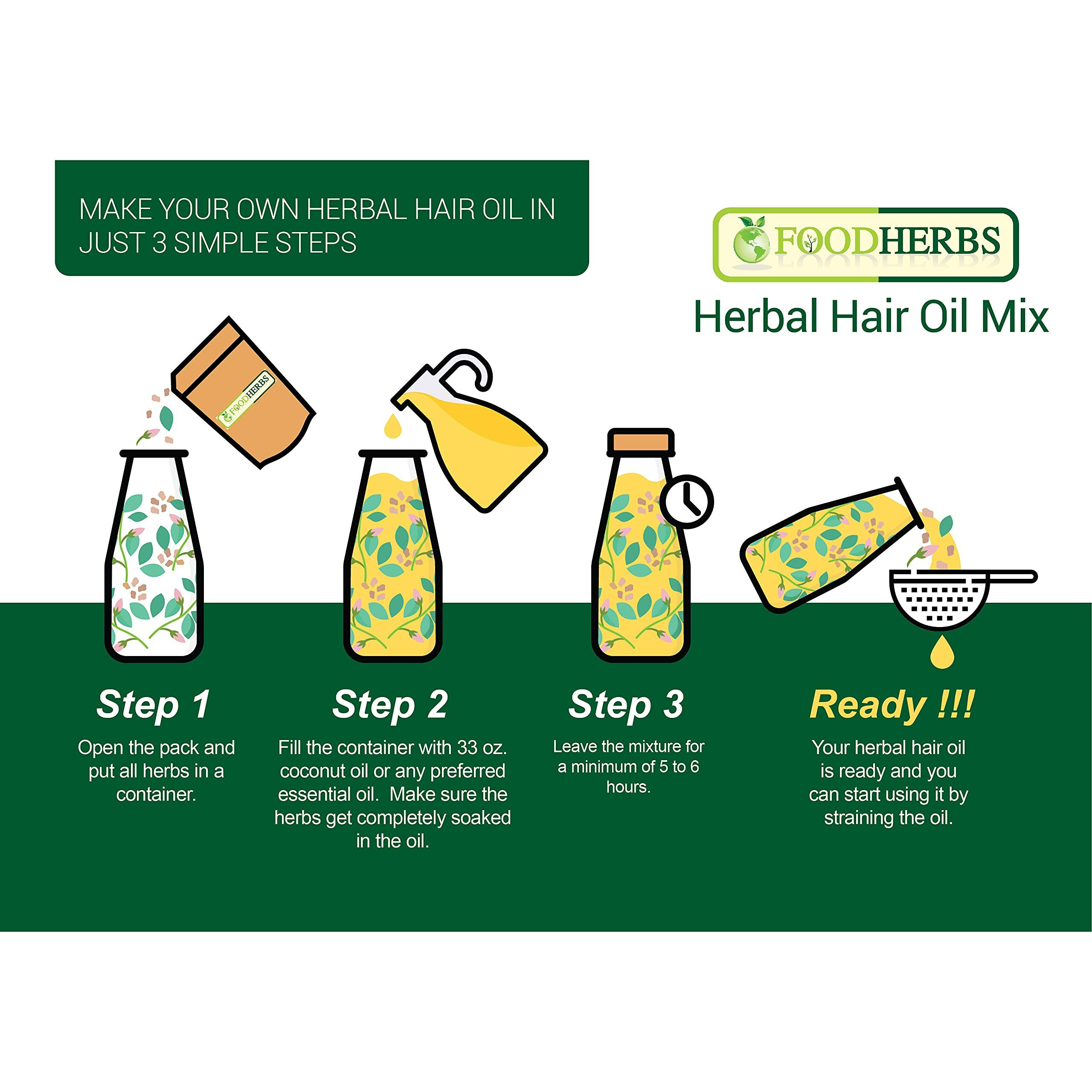 MAKE YOUR OWN HERBAL HAIR OIL IN JUST 3 SIMPLE STEPS

FOODHERBS

Herbal Hair Oil Mix

FOODHERBS

Step 1

Open the pack and put all herbs in a container.

Step 2

Fill the container with 33 oz. coconut oil or any preferred essential oil. Make sure the herbs get completely soaked in the oil.

Step 3

Leave the mixture for a minimum of 5 to 6 hours.

Ready !!!

Your herbal hair oil is ready and you can start using it by straining the oil.