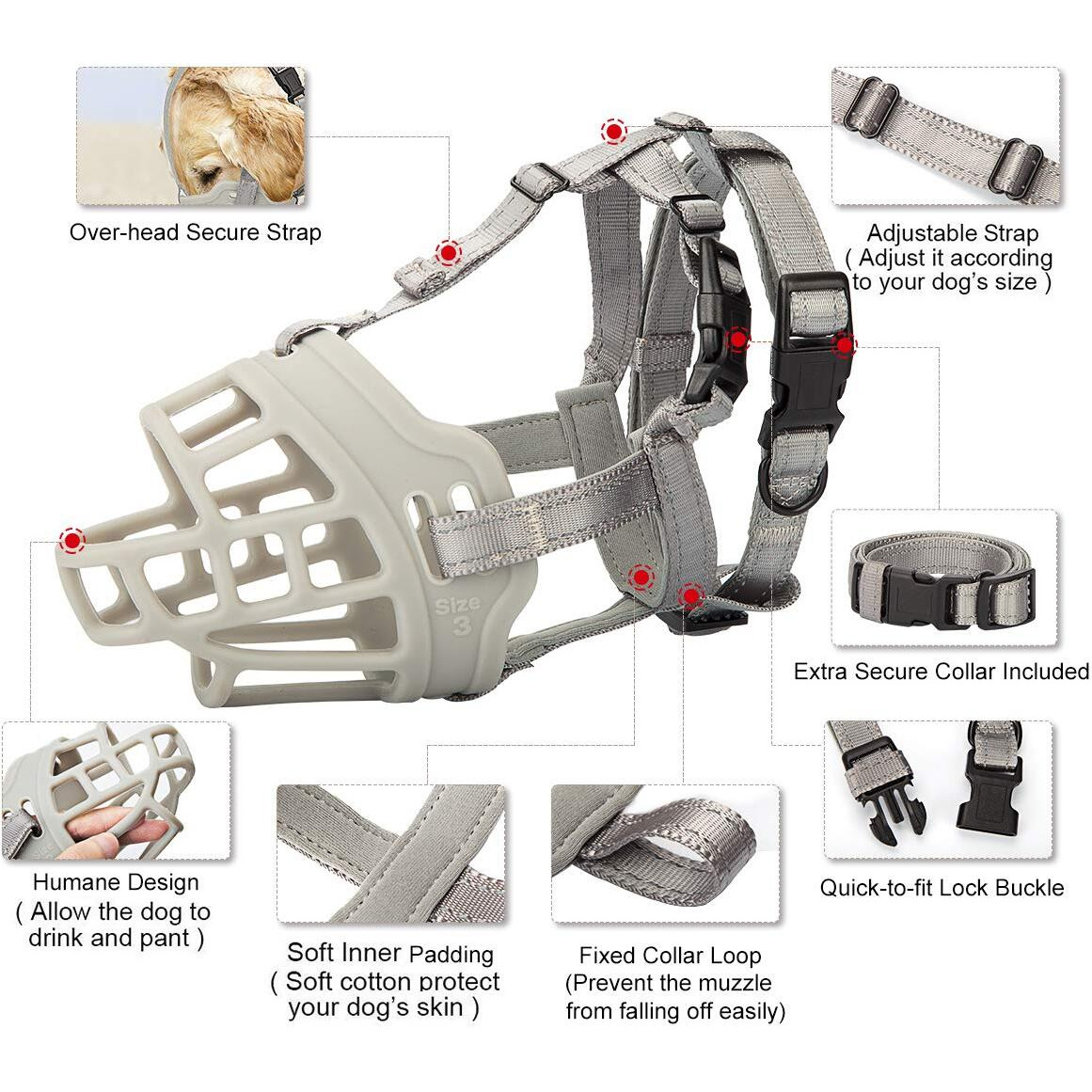 Over-head Secure Strap

Adjustable Strap
( Adjust it according to your dog's size )

Size 3

Extra Secure Collar Included

Humane Design
( Allow the dog to drink and pant )

Soft Inner Padding
( Soft cotton protect your dog's skin )

Fixed Collar Loop
(Prevent the muzzle from falling off easily)

Quick-to-fit Lock Buckle