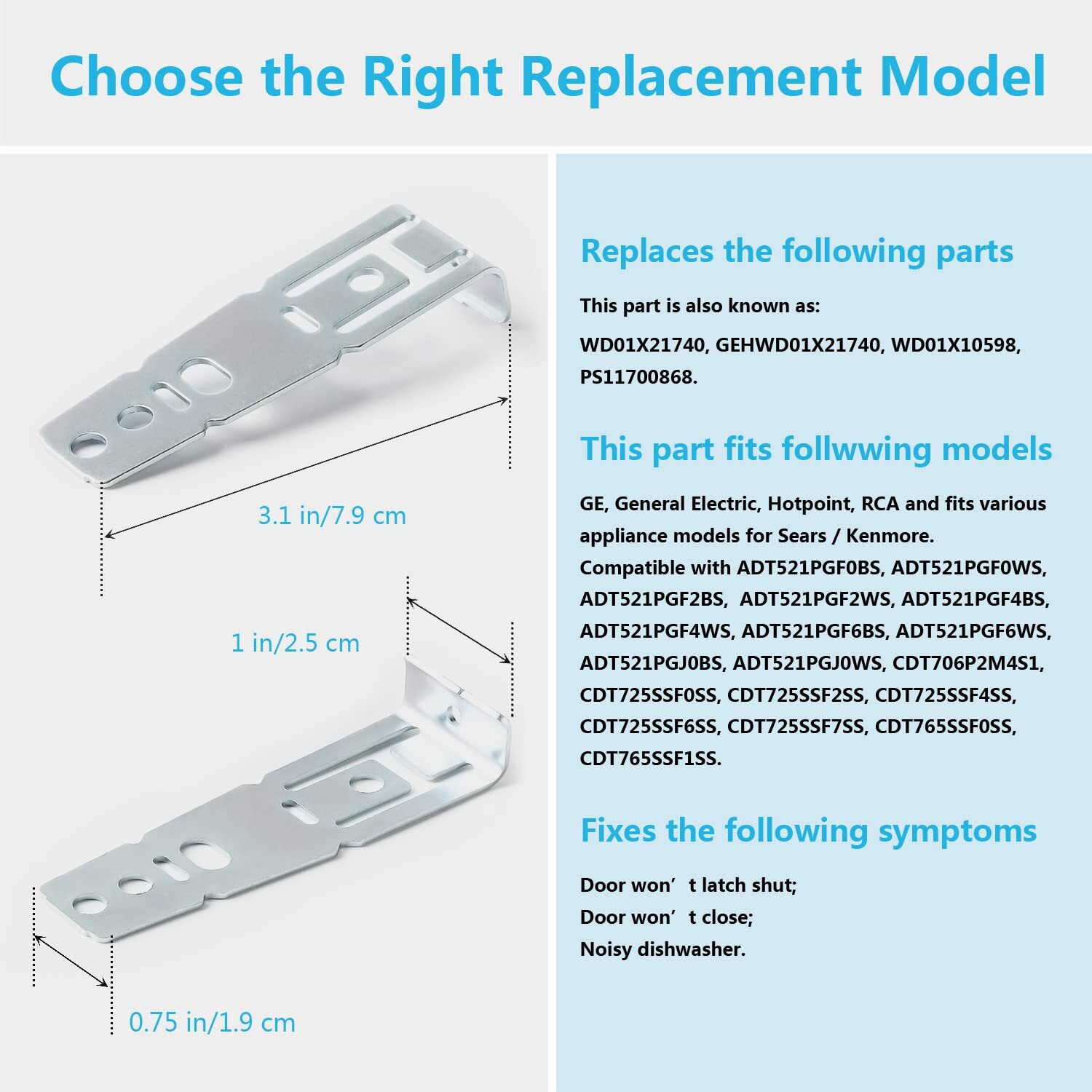 Choose the Right Replacement Model

3.1 in/7.9 cm

1 in/2.5 cm

0.75 in/1.9 cm

Replaces the following parts

This part is also known as:

WD01X21740, GEHWD01X21740, WD01X10598, PS11700868.

This part fits follwwing models

GE, General Electric, Hotpoint, RCA and fits various appliance models for Sears / Kenmore.
Compatible with ADT521PGF0BS, ADT521PGF0WS, ADT521PGF2BS, ADT521PGF2WS, ADT521PGF4BS, ADT521PGF4WS, ADT521PGF6BS, ADT521PGF6WS, ADT521PGJ0BS, ADT521PGJ0WS, CDT706P2M4S1, CDT725SSF0SS, CDT725SSF2SS, CDT725SSF4SS, CDT725SSF6SS, CDT725SSF7SS, CDT765SSF0SS, CDT765SSF1SS.

Fixes the following symptoms

Door won’t latch shut;
Door won’t close;
Noisy dishwasher.