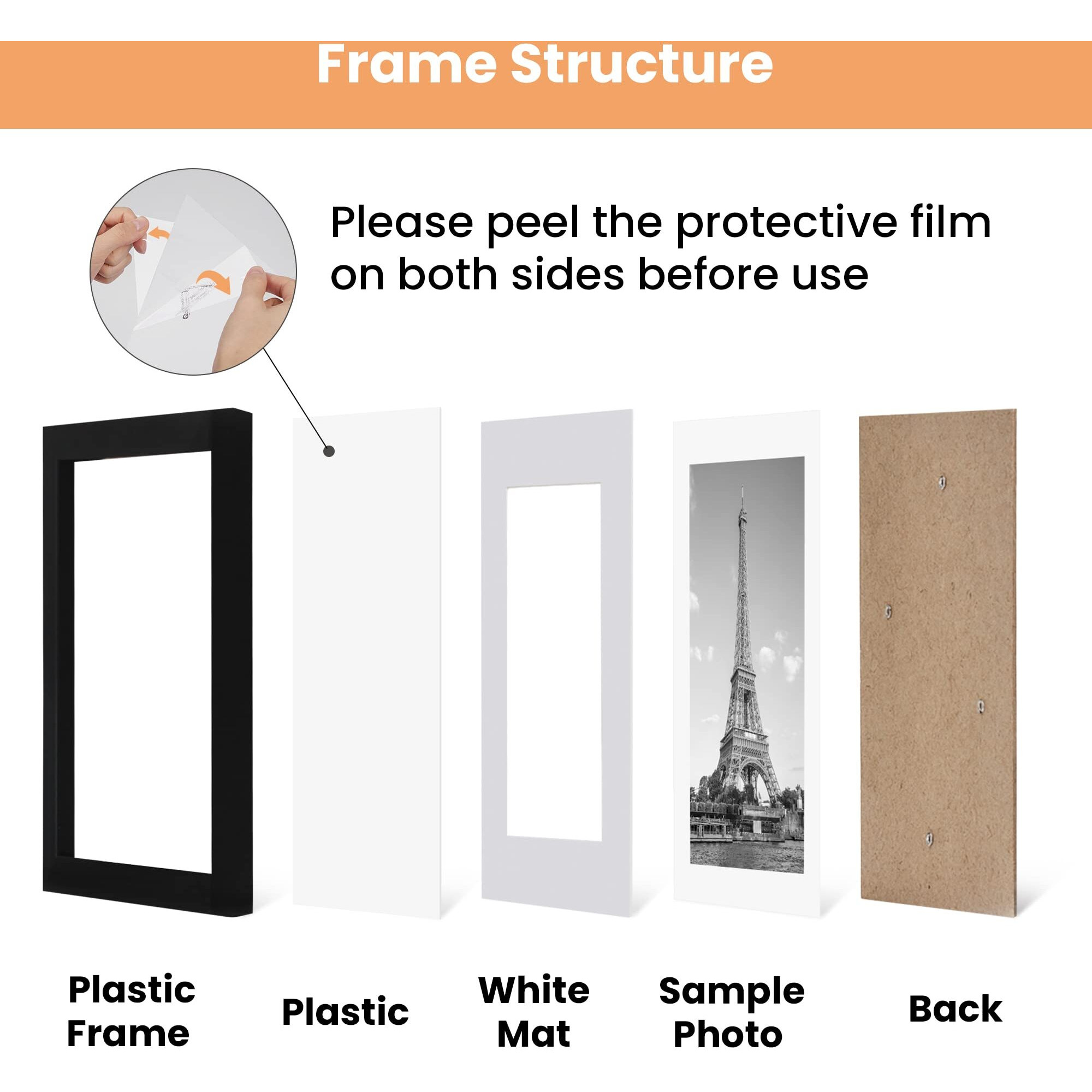 Frame Structure

Please peel the protective film on both sides before use

Plastic Frame

Plastic

White Mat

Sample Photo

Back