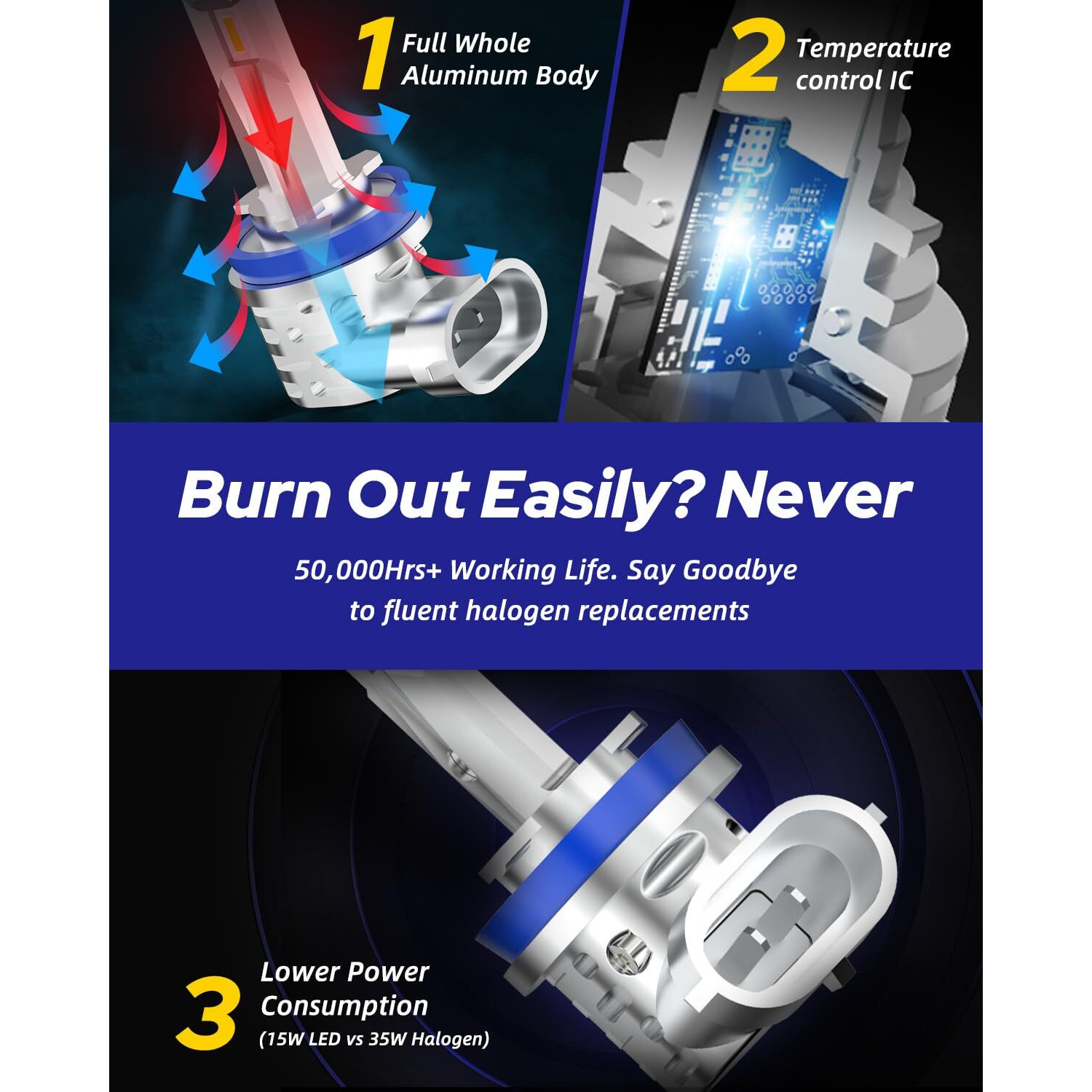 1 Full Whole Aluminum Body

2 Temperature control IC

Burn Out Easily? Never

50,000Hrs+ Working Life. Say Goodbye to fluent halogen replacements

3 Lower Power Consumption (15W LED vs 35W Halogen)