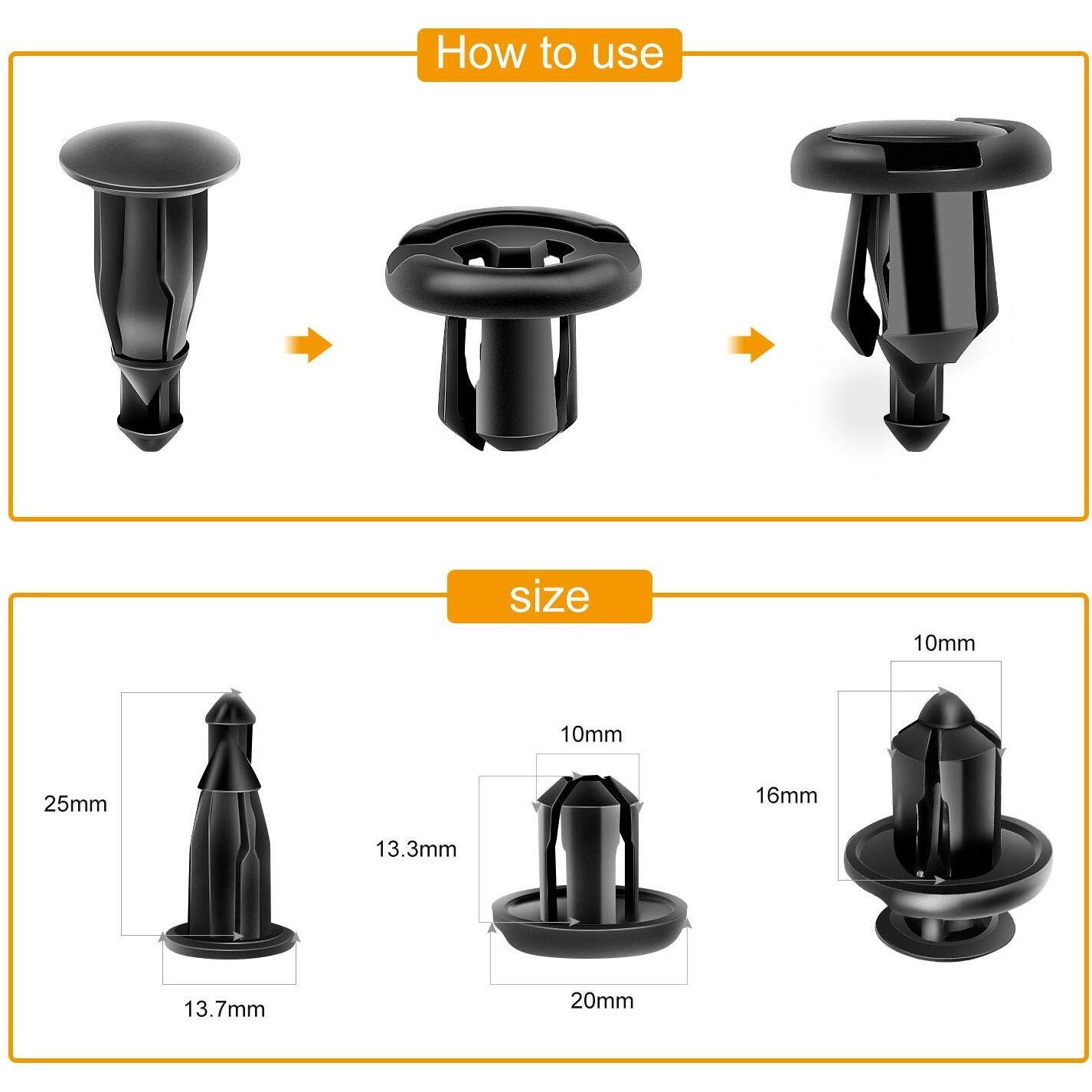 How to use

size

25mm

13.7mm

10mm

13.3mm

20mm

10mm

16mm