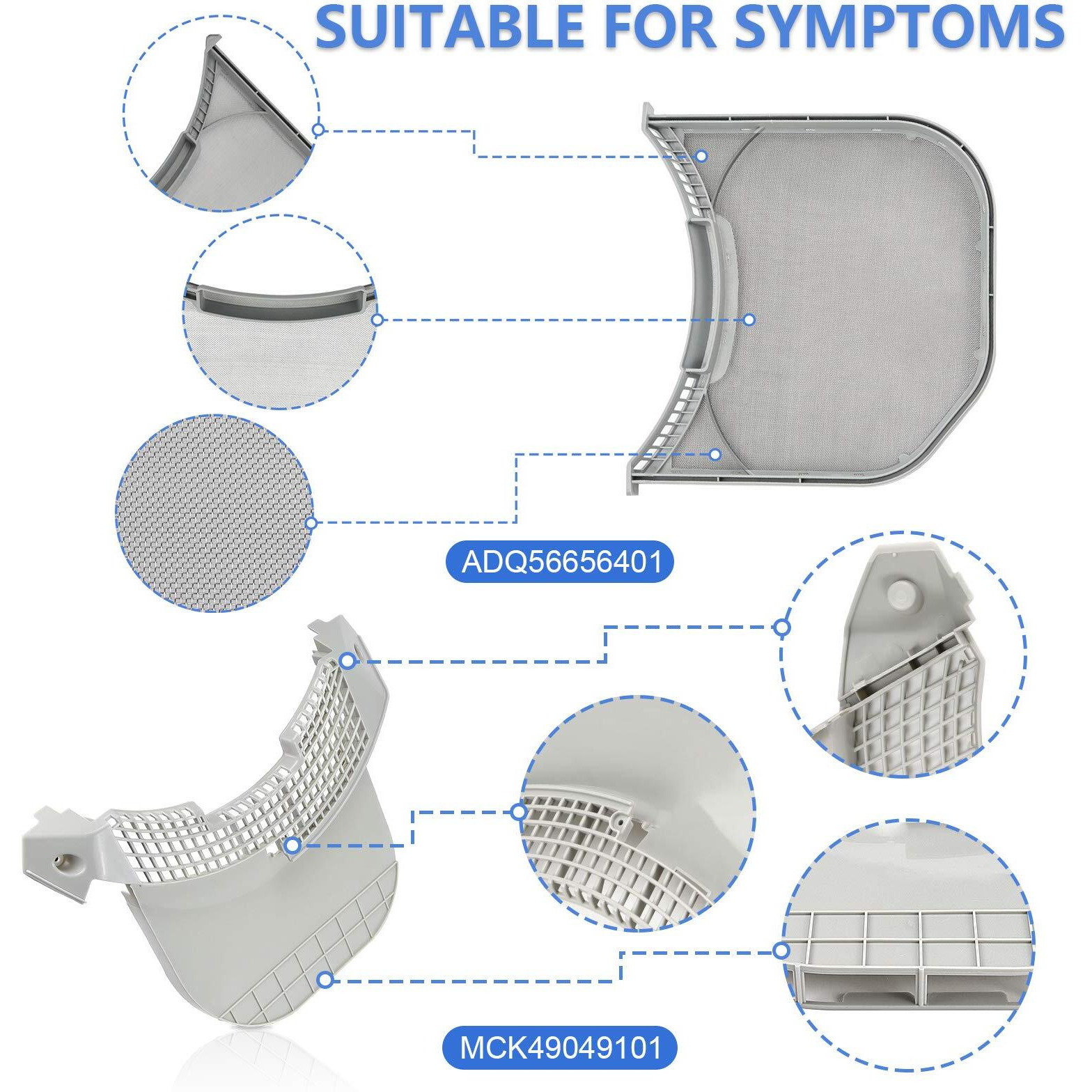 SUITABLE FOR SYMPTOMS

ADQ56656401

MCK49049101