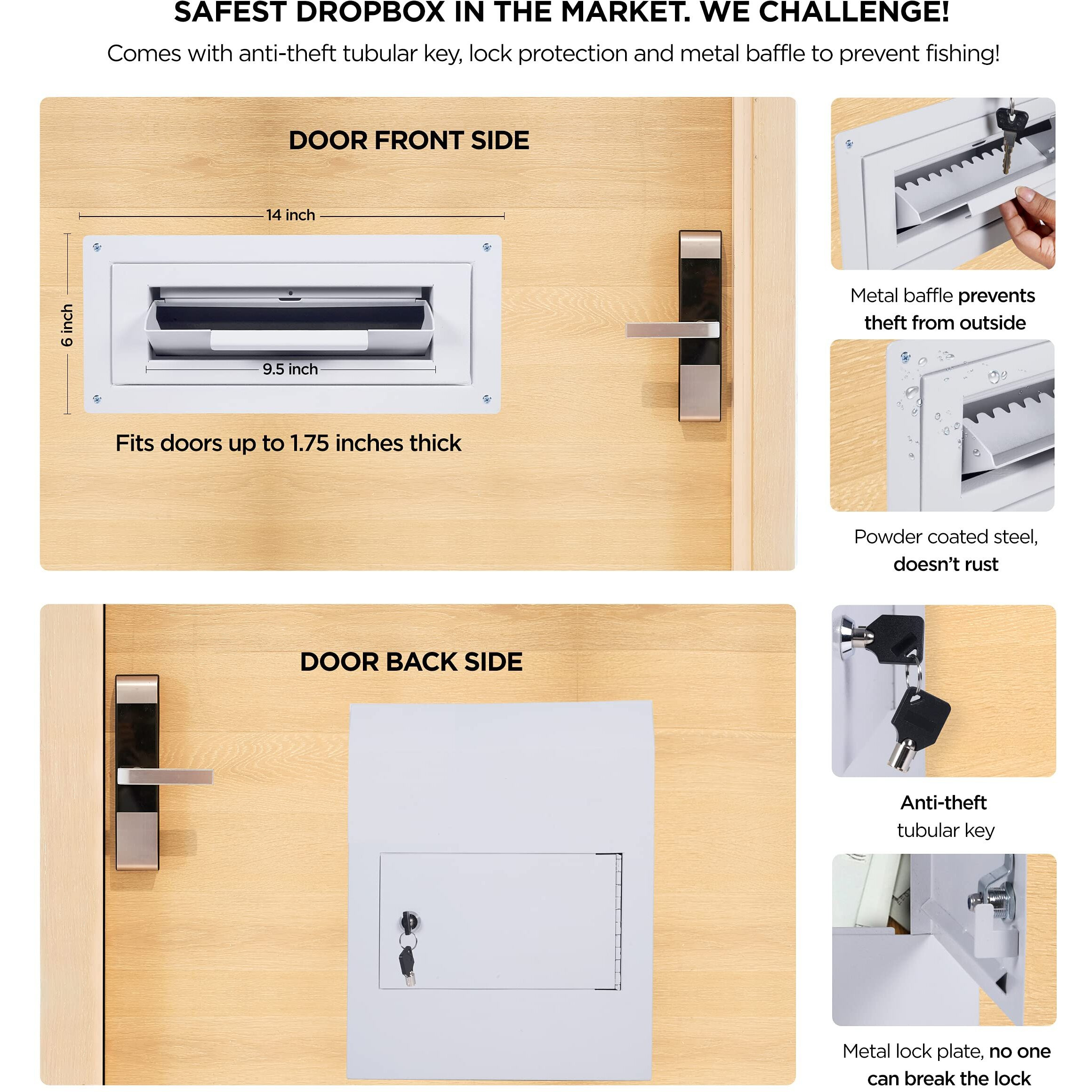 SAFEST DROPBOX IN THE MARKET. WE CHALLENGE!

Comes with anti-theft tubular key, lock protection and metal baffle to prevent fishing!

DOOR FRONT SIDE

14 inch

6 inch

9.5 inch

Fits doors up to 1.75 inches thick

Metal baffle prevents theft from outside

Powder coated steel, doesn't rust

DOOR BACK SIDE

Anti-theft tubular key

Metal lock plate, no one can break the lock