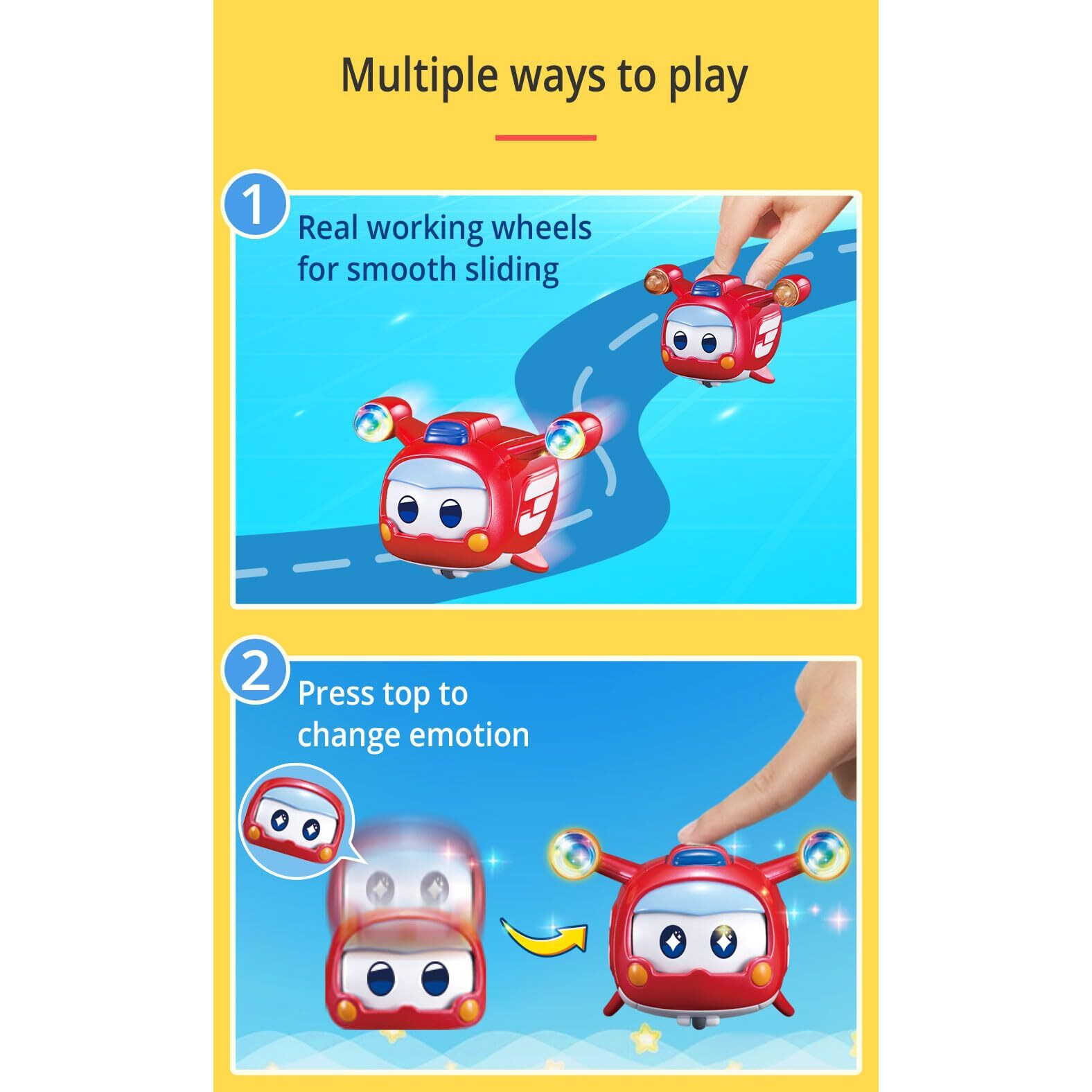 Multiple ways to play

1

Real working wheels for smooth sliding

2

Press top to change emotion