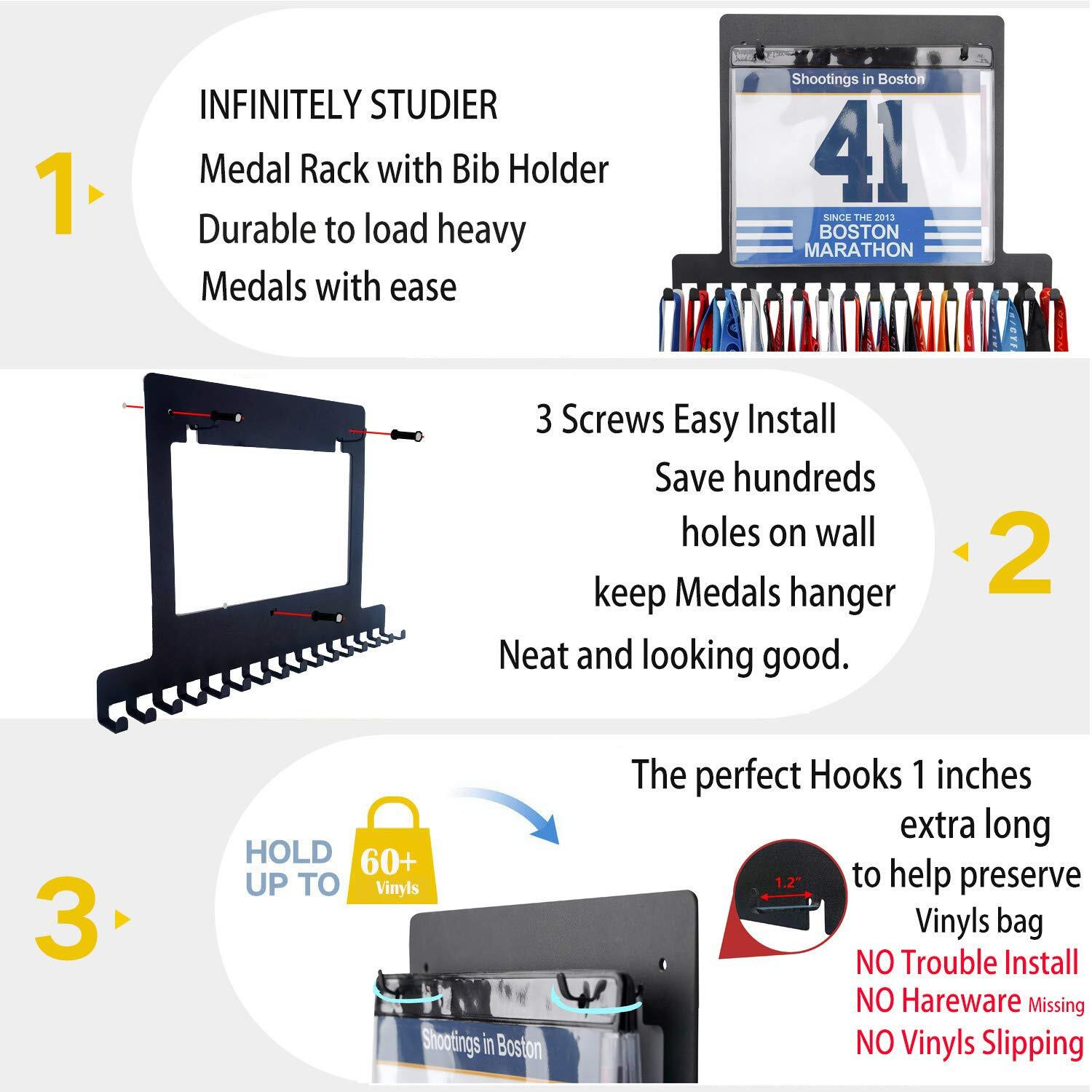 1

INFINITELY STUDIER

Medal Rack with Bib Holder

Durable to load heavy

Medals with ease

Shootings in Boston

41

SINCE THE 2013

BOSTON MARATHON

3 Screws Easy Install

Save hundreds

holes on wall

keep Medals hanger

Neat and looking good.

2

3

HOLD UP TO

60+ Vinyls

The perfect Hooks 1 inches

extra long

to help preserve

Vinyls bag

1.2"

NO Trouble Install

NO Hareware Missing

NO Vinyls Slipping

Shootings in Boston