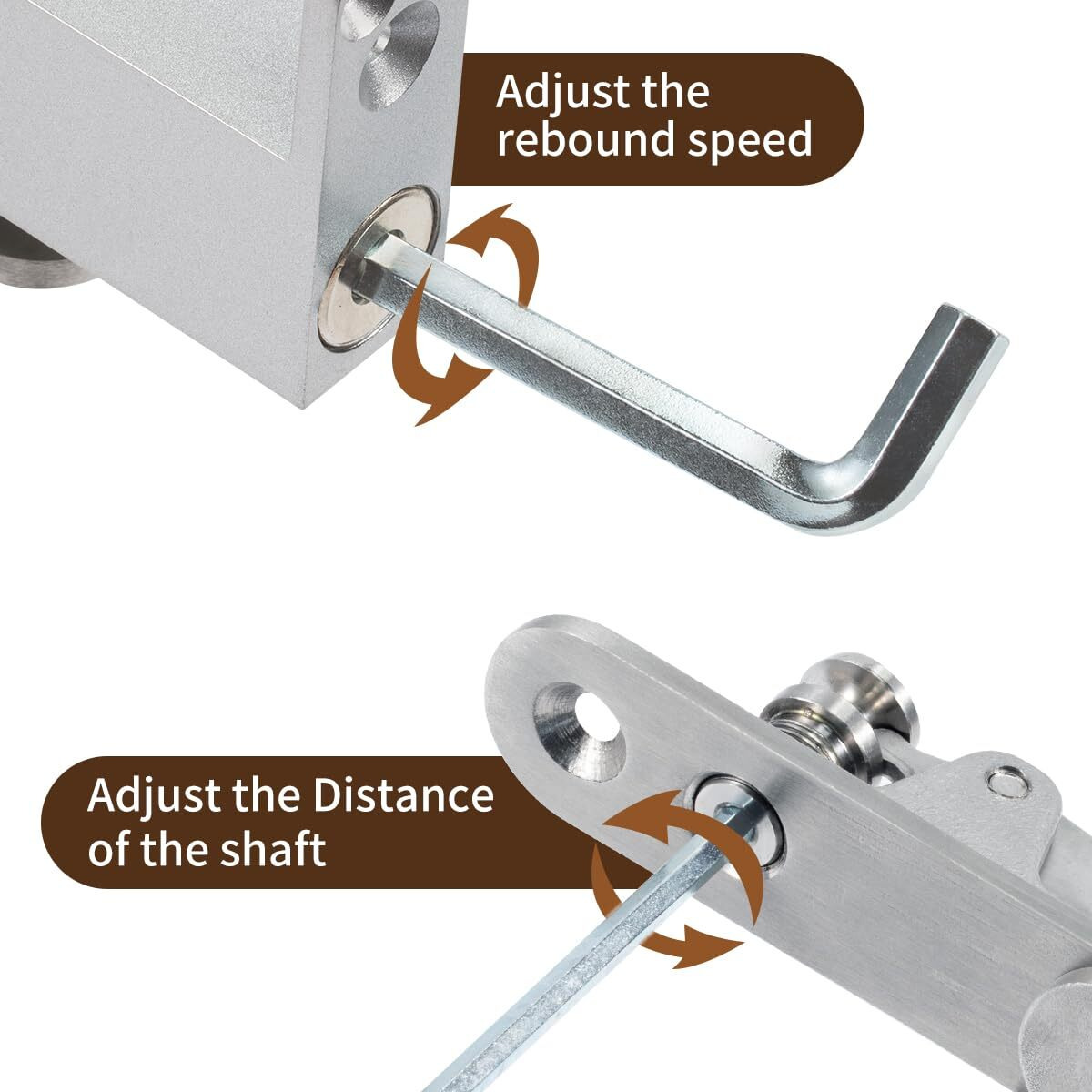 Adjust the rebound speed

Adjust the Distance of the shaft