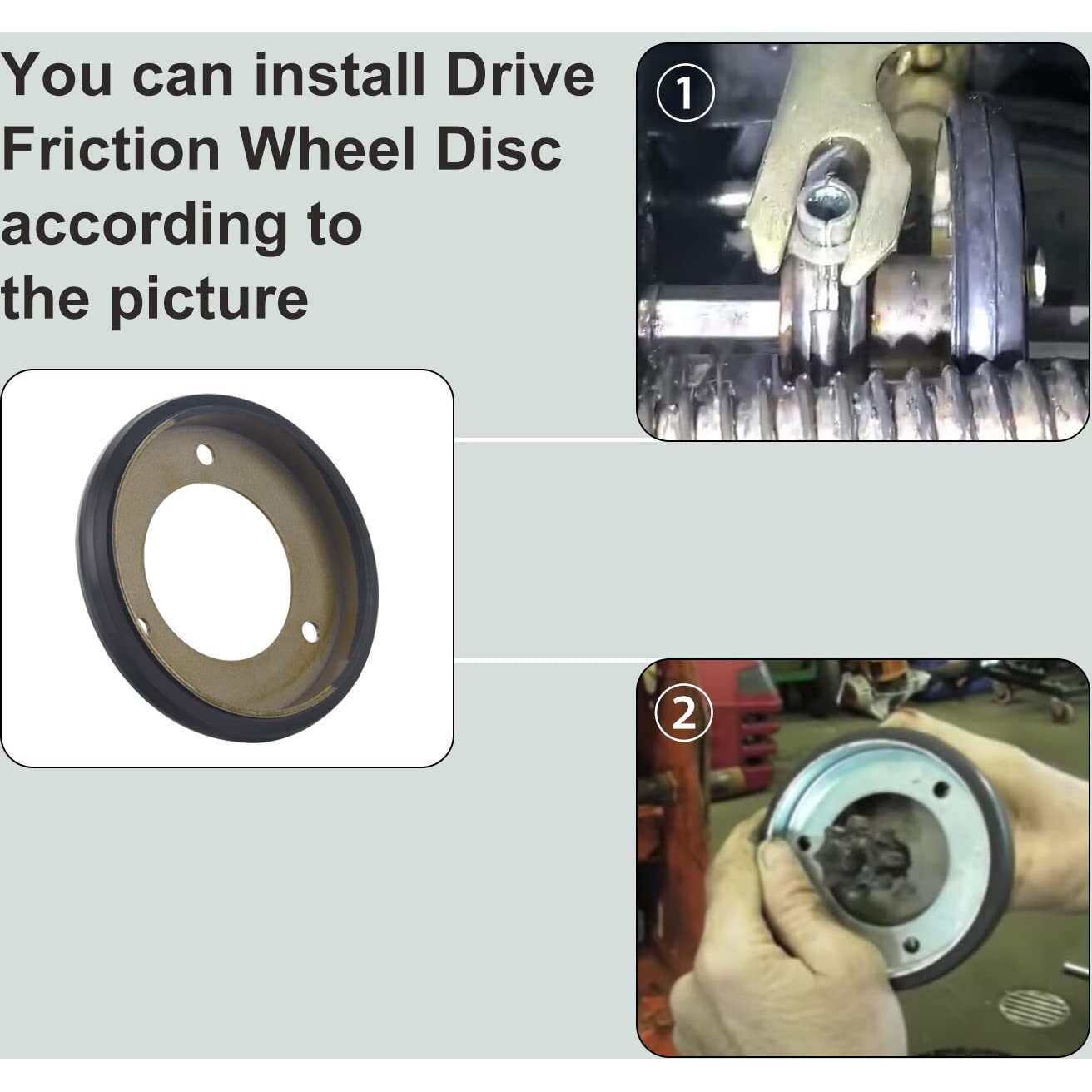 You can install Drive Friction Wheel Disc according to the picture

1

2