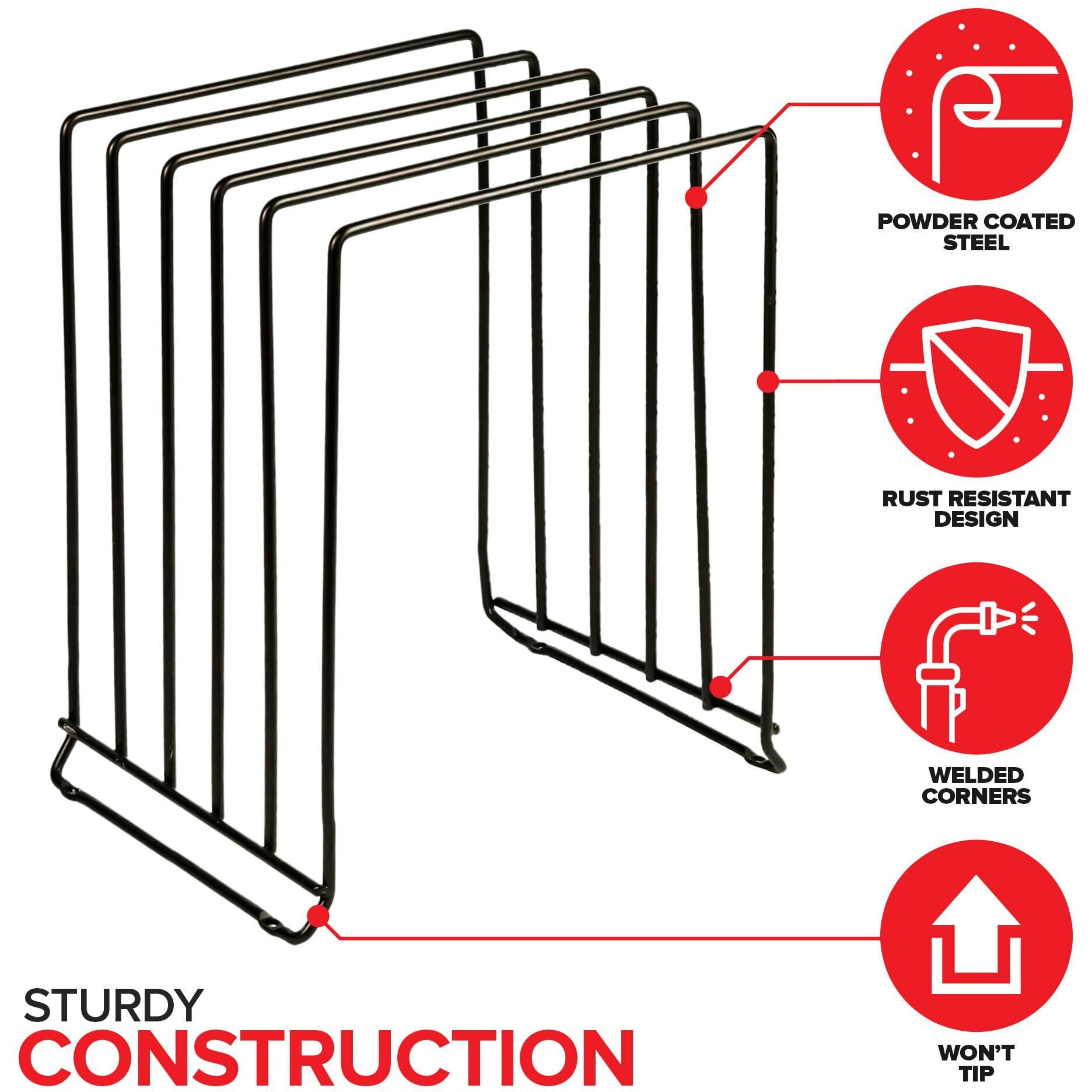 POWDER COATED STEEL

RUST RESISTANT DESIGN

WELDED CORNERS

WON'T TIP

STURDY
CONSTRUCTION