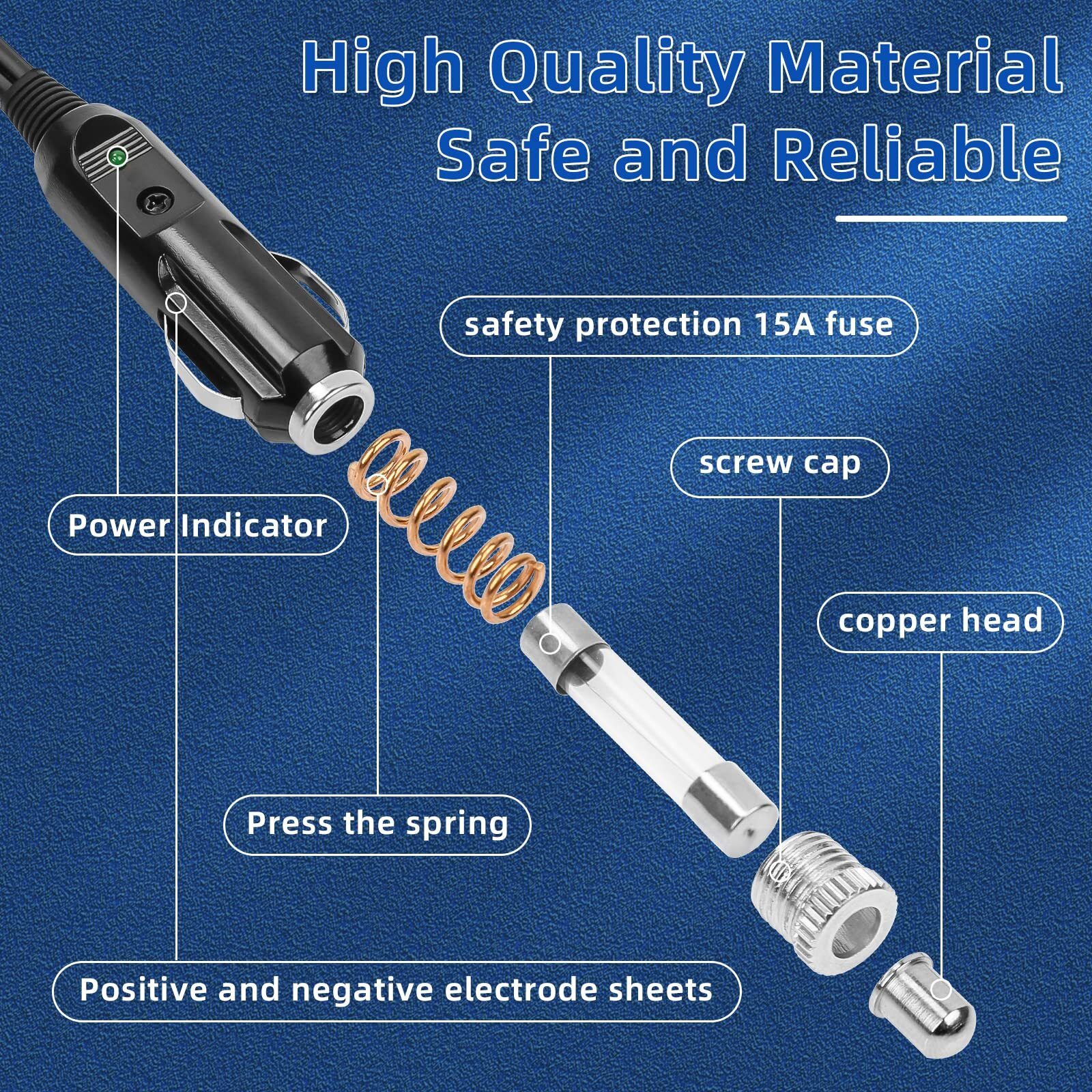 High Quality Material
Safe and Reliable

safety protection 15A fuse

screw cap

Power Indicator

copper head

Press the spring

Positive and negative electrode sheets