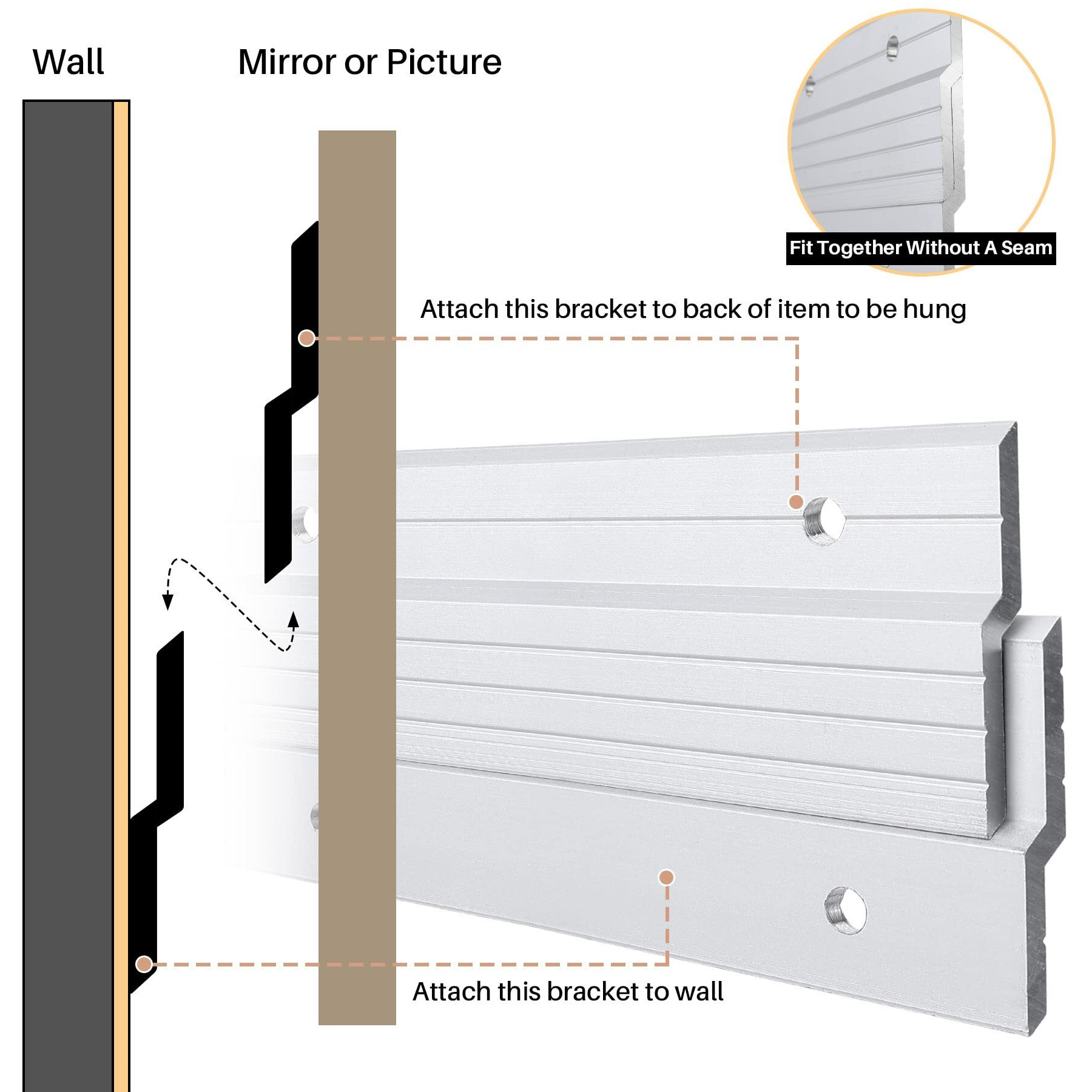 Wall

Mirror or Picture

Fit Together Without A Seam

Attach this bracket to back of item to be hung

Attach this bracket to wall