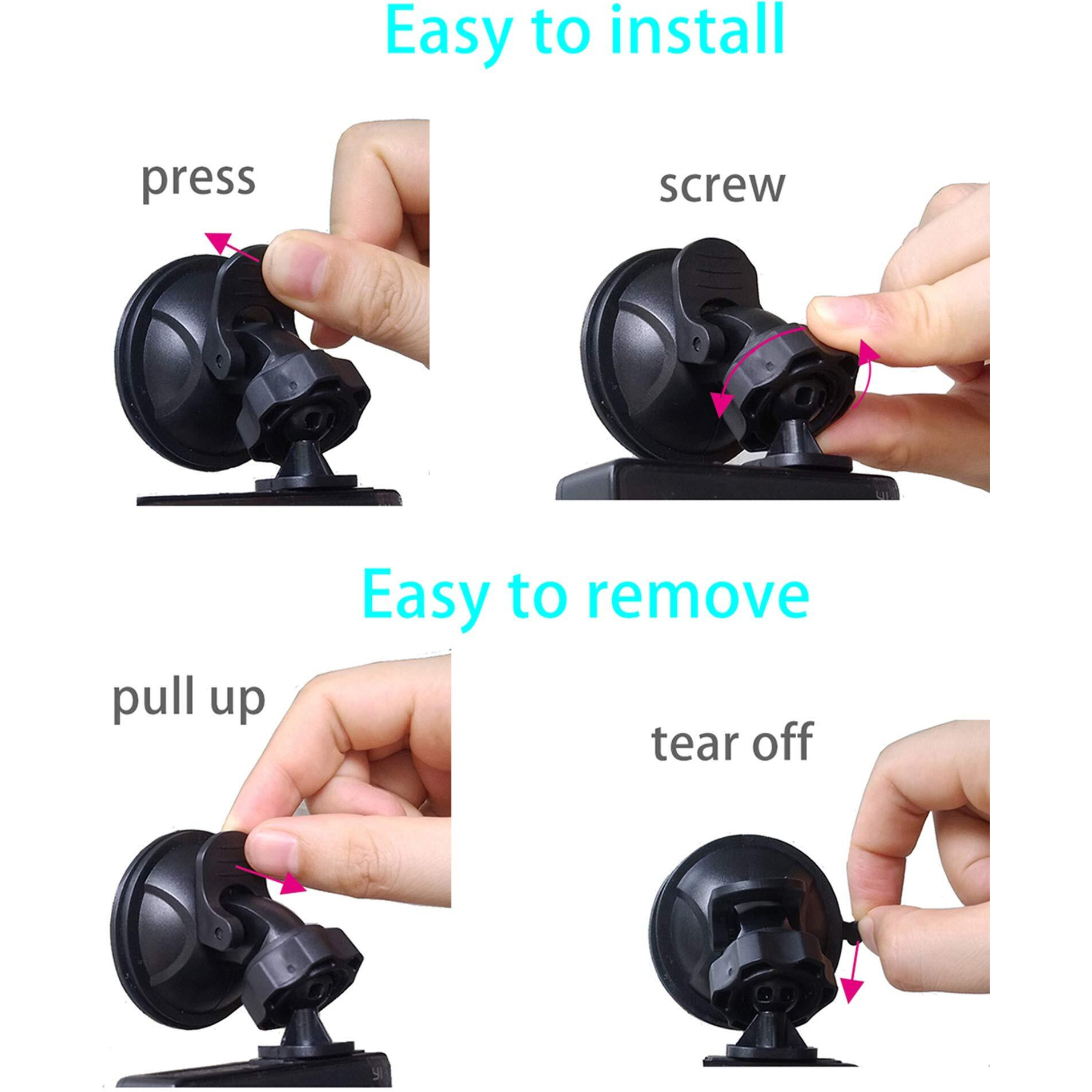 Easy to install

press

screw

Easy to remove

pull up

tear off