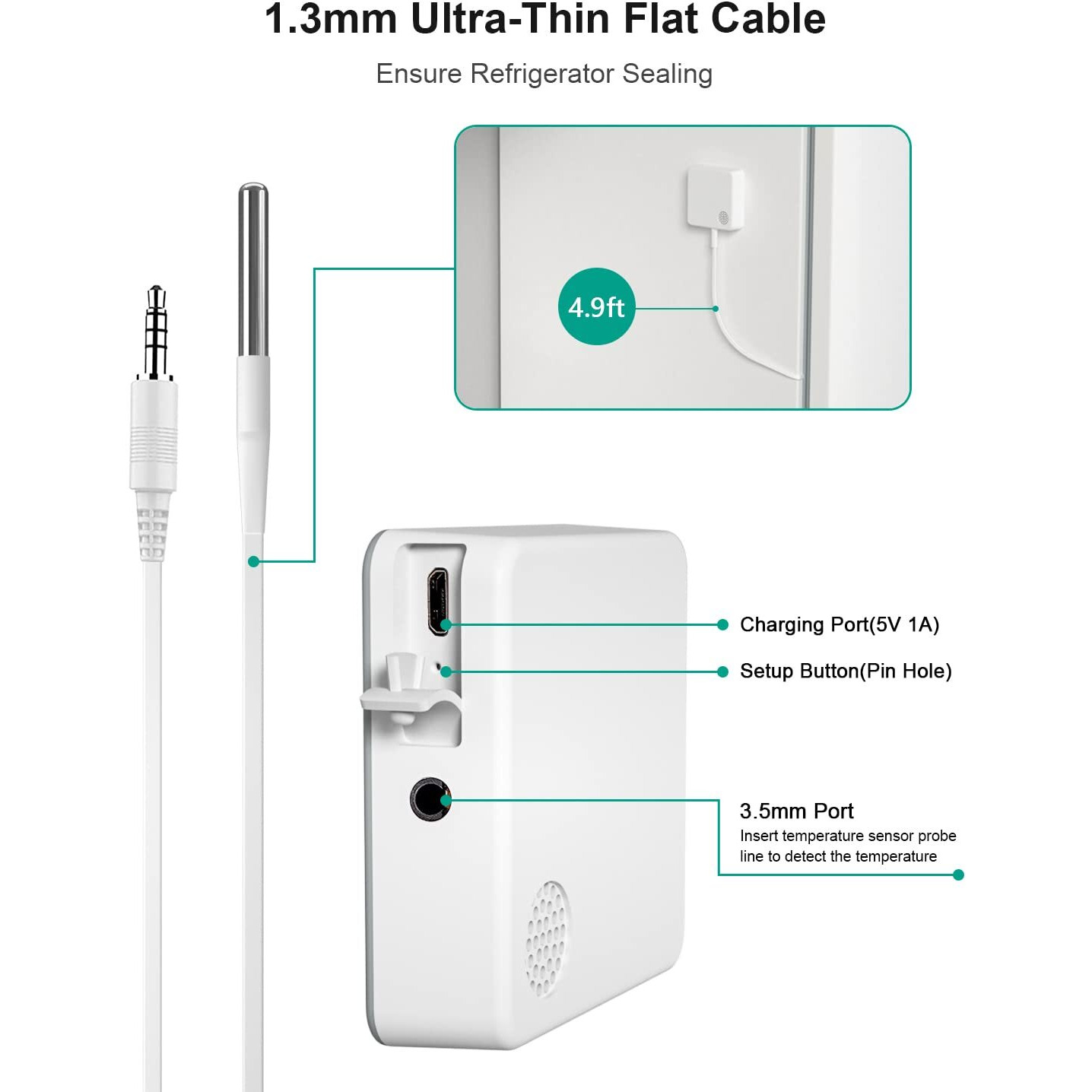 1.3mm Ultra-Thin Flat Cable

Ensure Refrigerator Sealing

4.9ft

Charging Port(5V 1A)

Setup Button(Pin Hole)

3.5mm Port
Insert temperature sensor probe line to detect the temperature