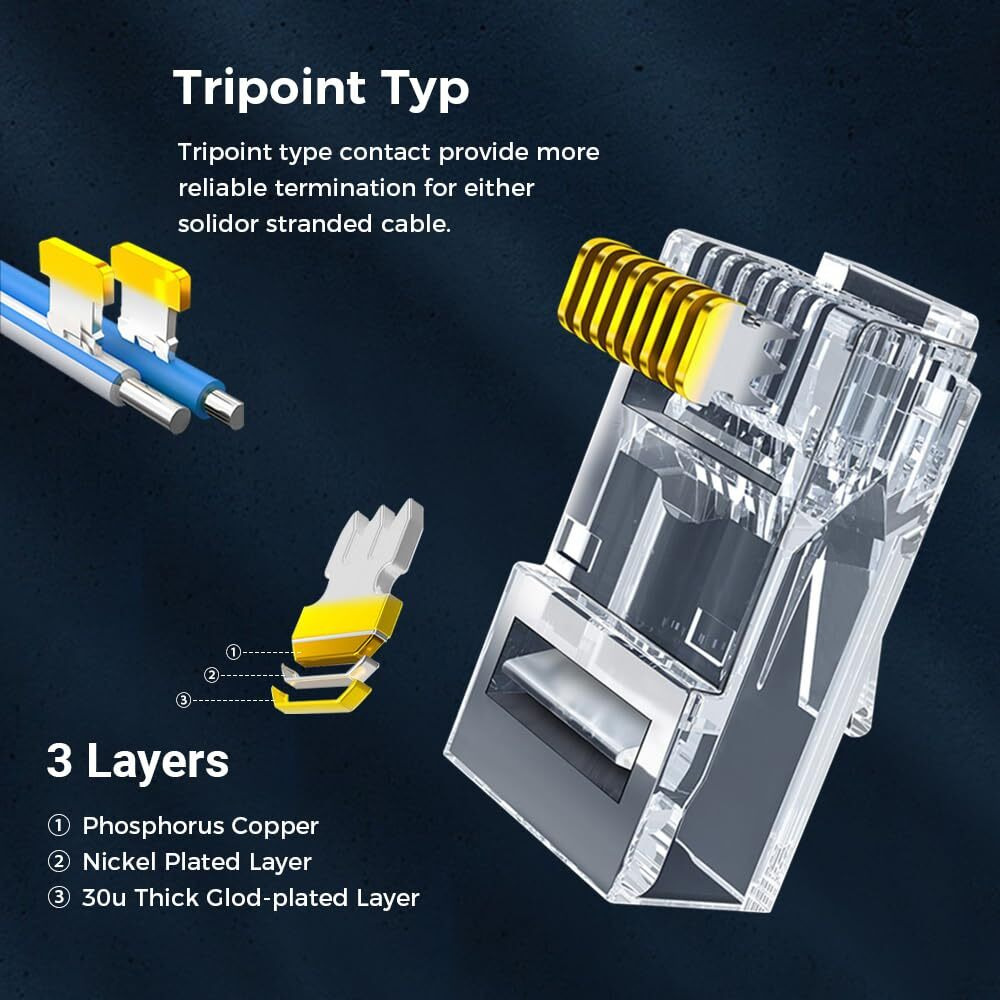 Tripoint Typ

Tripoint type contact provide more reliable termination for either solidor stranded cable.

①
②
③

3 Layers

① Phosphorus Copper
② Nickel Plated Layer
③ 30u Thick Glod-plated Layer