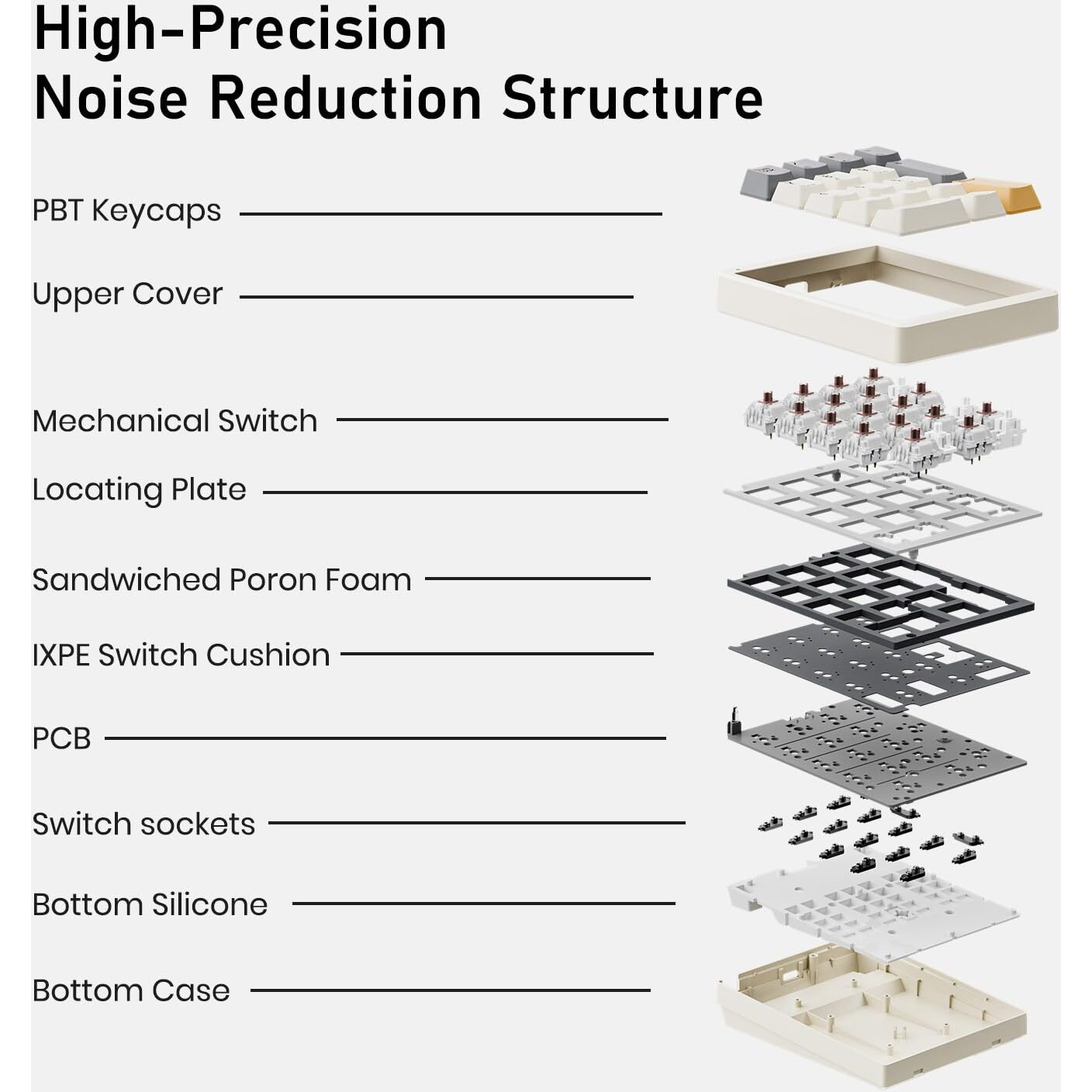 High-Precision
Noise Reduction Structure

PBT Keycaps

Upper Cover

Mechanical Switch

Locating Plate

Sandwiched Poron Foam

IXPE Switch Cushion

PCB

Switch sockets

Bottom Silicone

Bottom Case