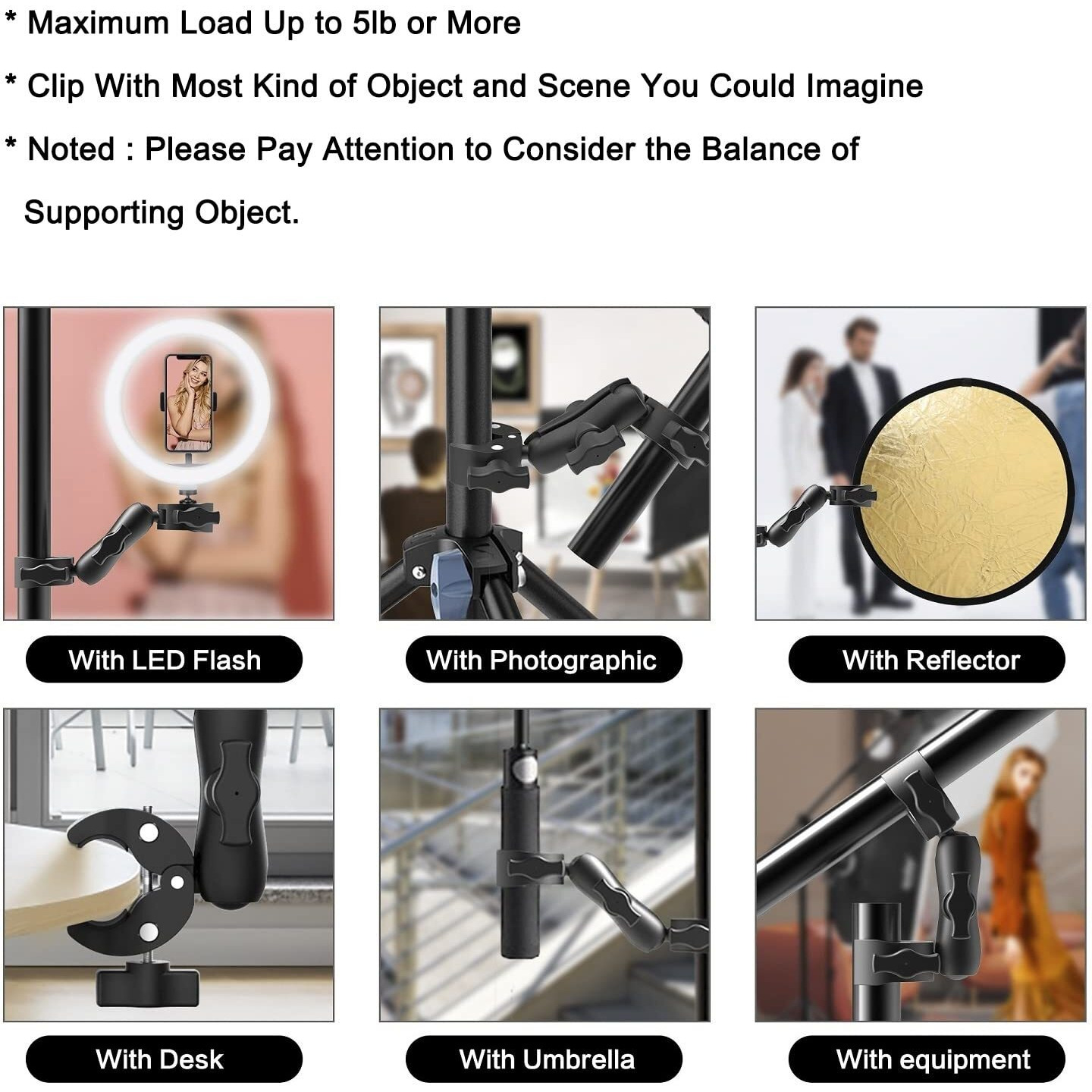 * Maximum Load Up to 5lb or More

* Clip With Most Kind of Object and Scene You Could Imagine

* Noted : Please Pay Attention to Consider the Balance of Supporting Object.

With LED Flash

With Photographic

With Reflector

With Desk

With Umbrella

With equipment