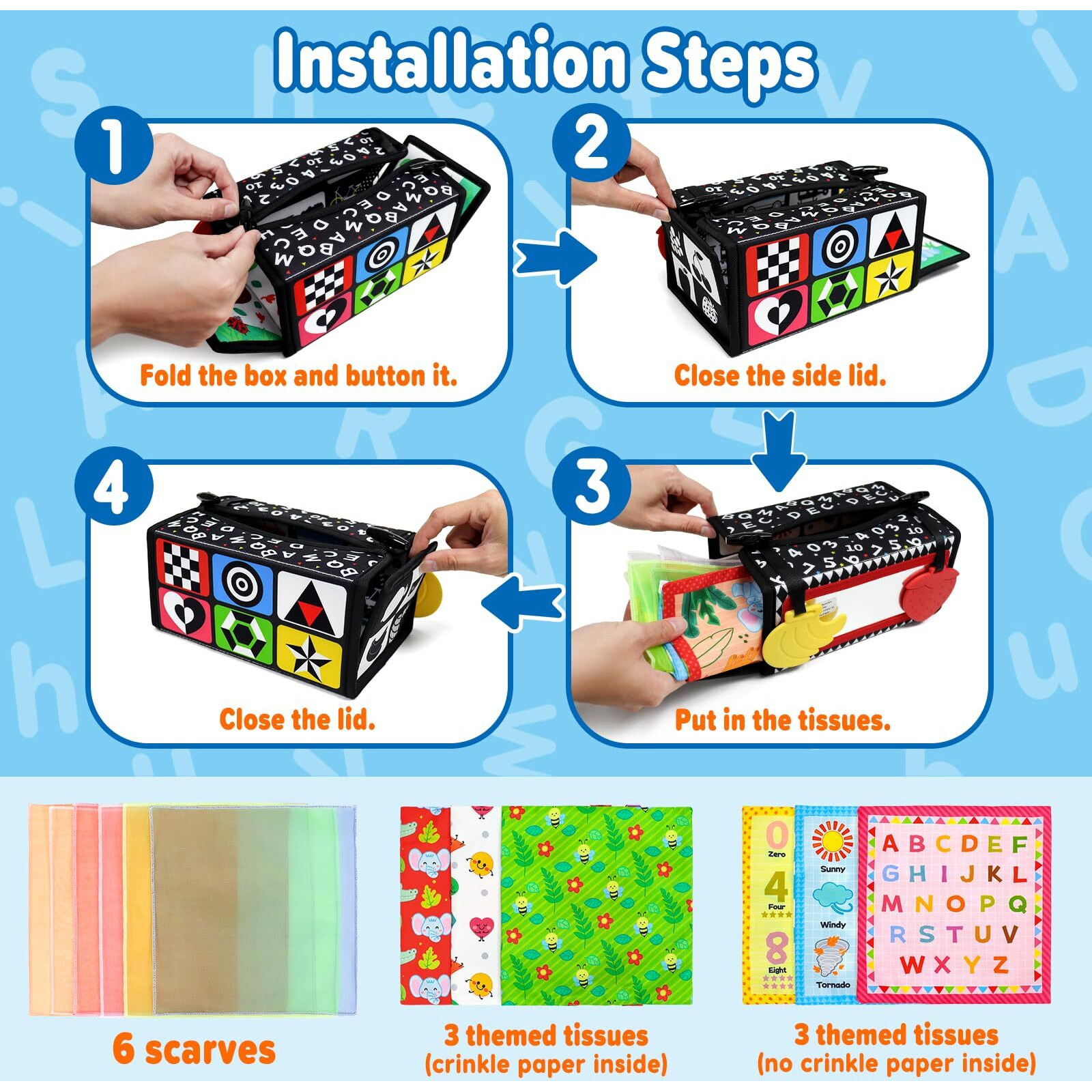 Installation Steps

1
Fold the box and button it.

2
Close the side lid.

3
Put in the tissues.

4
Close the lid.

6 scarves

3 themed tissues
(crinkle paper inside)

0
Zero
4
Four
8
Eight
Sunny
Windy
Tornado
A B C D E F
G H I J K L
M N O P Q
R S T U V
W X Y Z

3 themed tissues
(no crinkle paper inside)