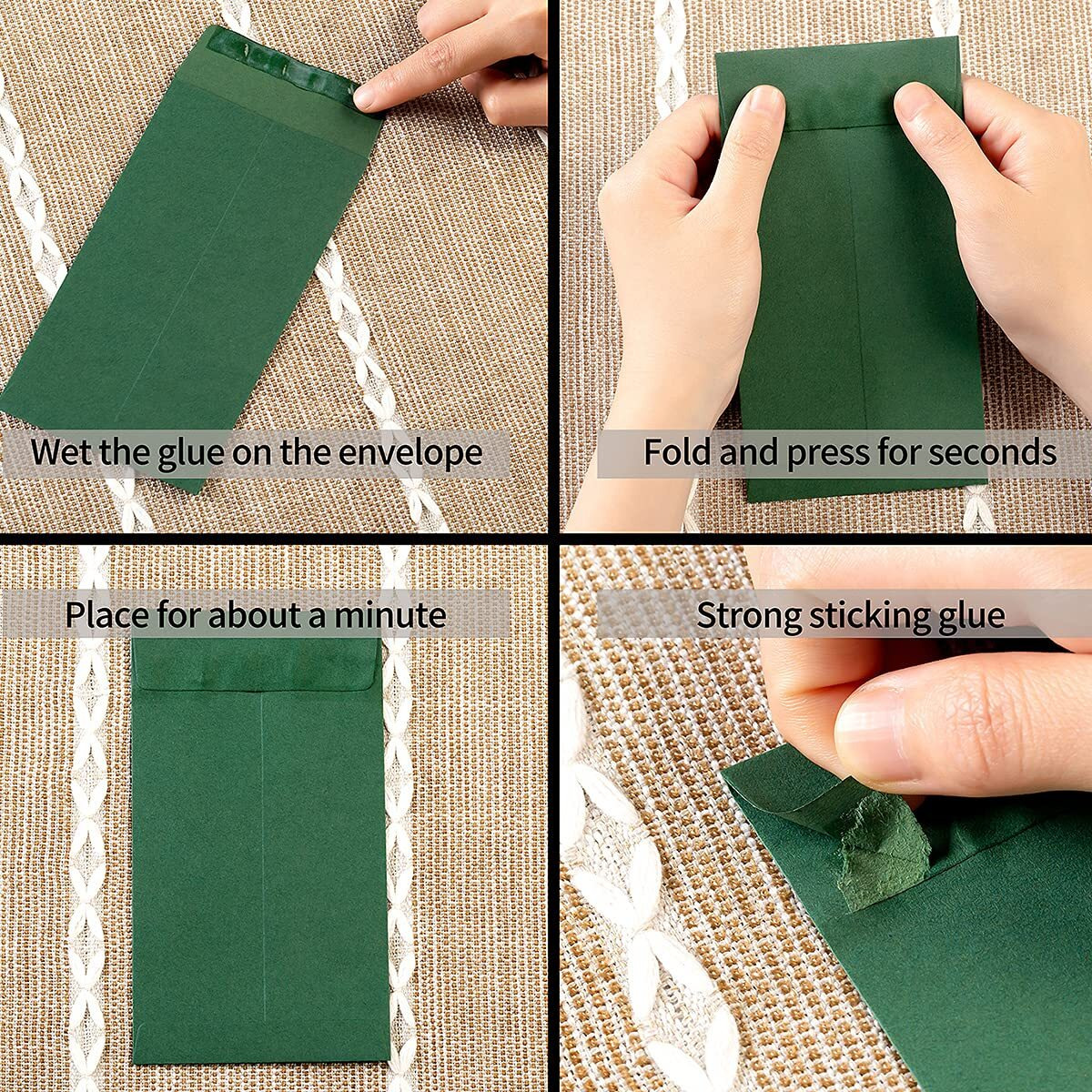 Wet the glue on the envelope

Fold and press for seconds

Place for about a minute

Strong sticking glue