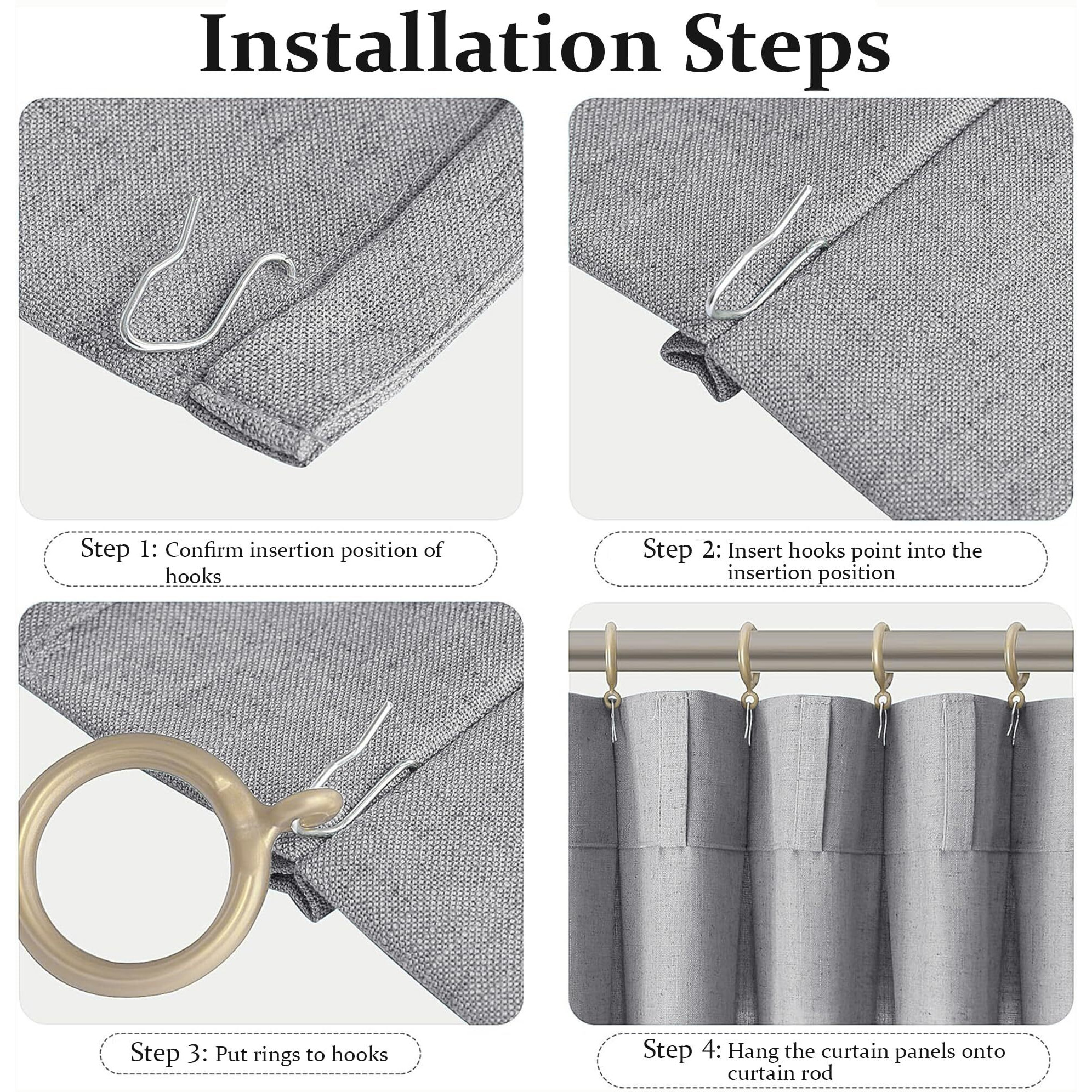 Installation Steps

Step 1: Confirm insertion position of hooks

Step 2: Insert hooks point into the insertion position

Step 3: Put rings to hooks

Step 4: Hang the curtain panels onto curtain rod