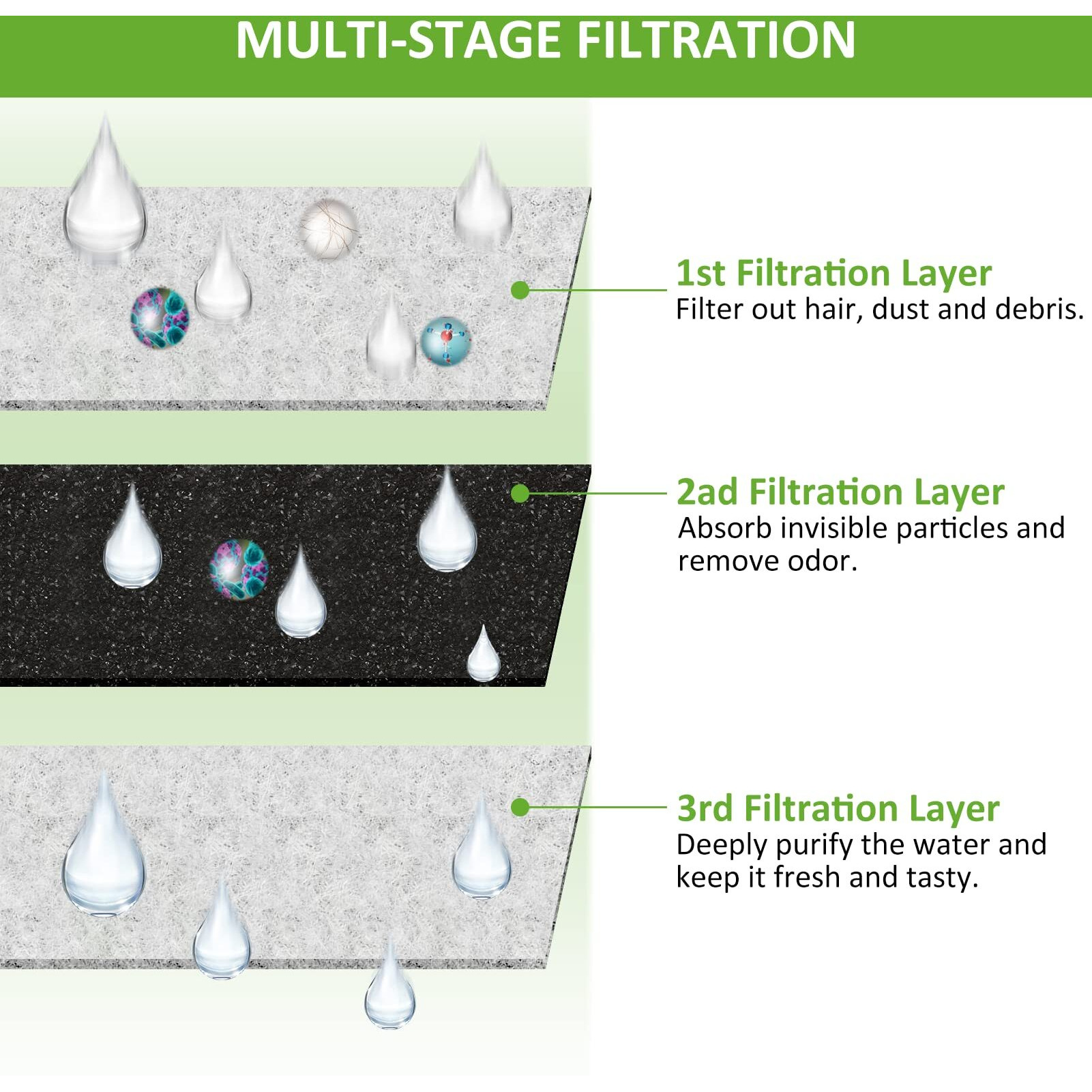 MULTI-STAGE FILTRATION

1st Filtration Layer
Filter out hair, dust and debris.

2ad Filtration Layer
Absorb invisible particles and remove odor.

3rd Filtration Layer
Deeply purify the water and keep it fresh and tasty.