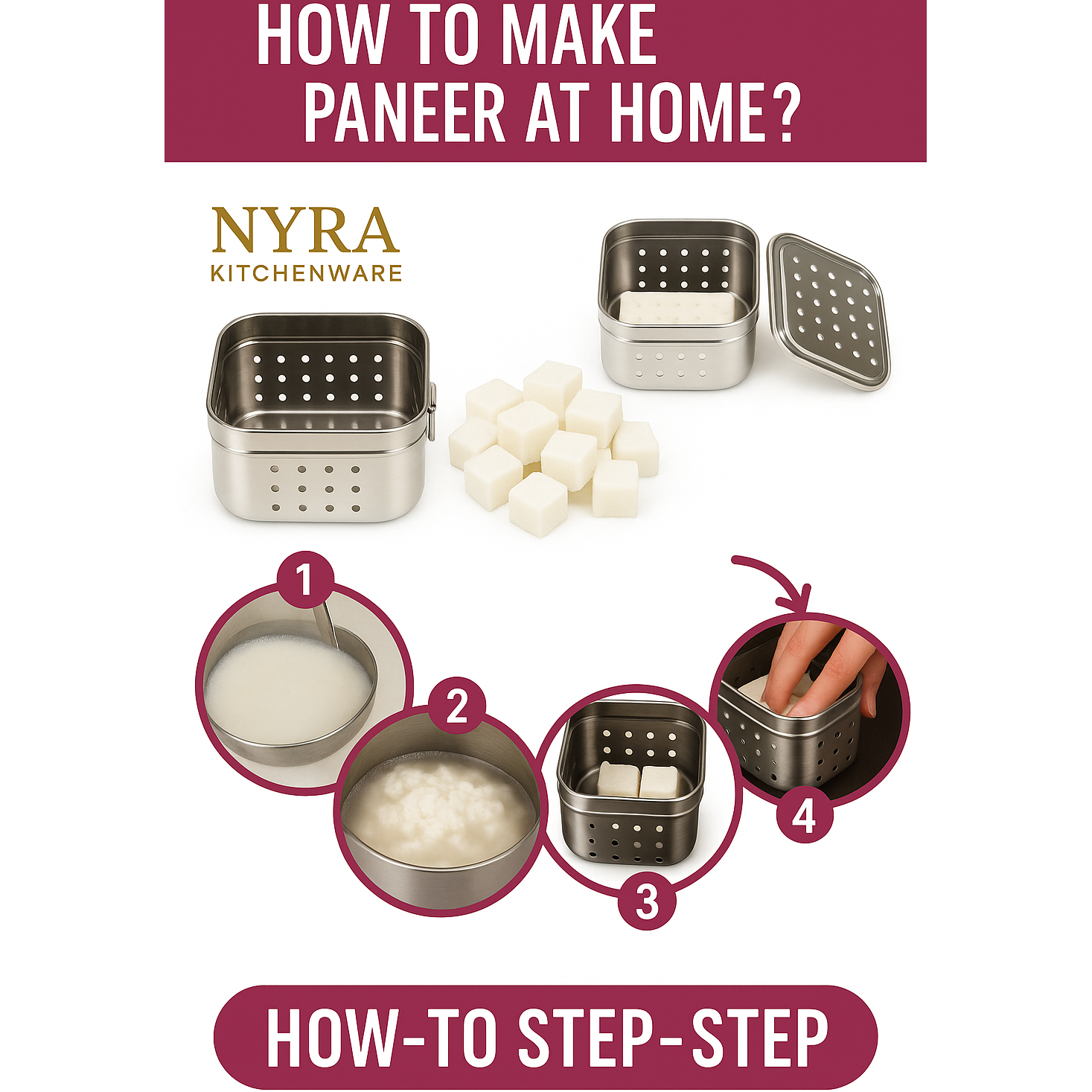 HOW TO MAKE PANEER AT HOME?

NYRA
KITCHENWARE

1

2

3

4

HOW-TO STEP-STEP