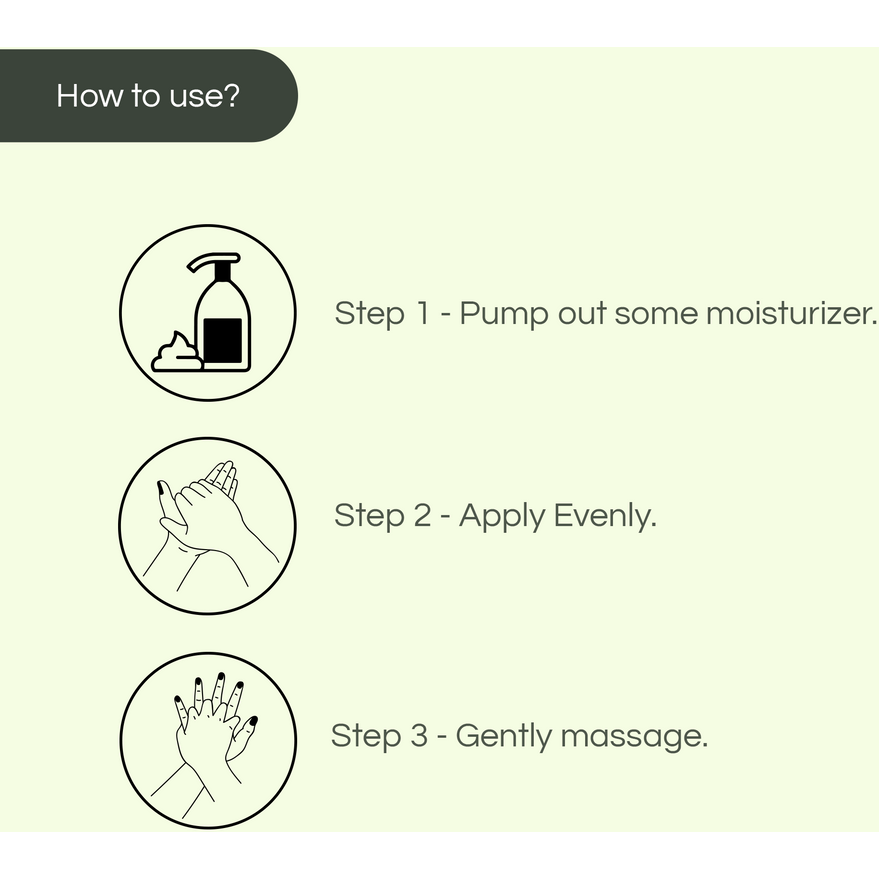 How to use?

Step 1 - Pump out some moisturizer.

Step 2 - Apply Evenly.

Step 3 - Gently massage.