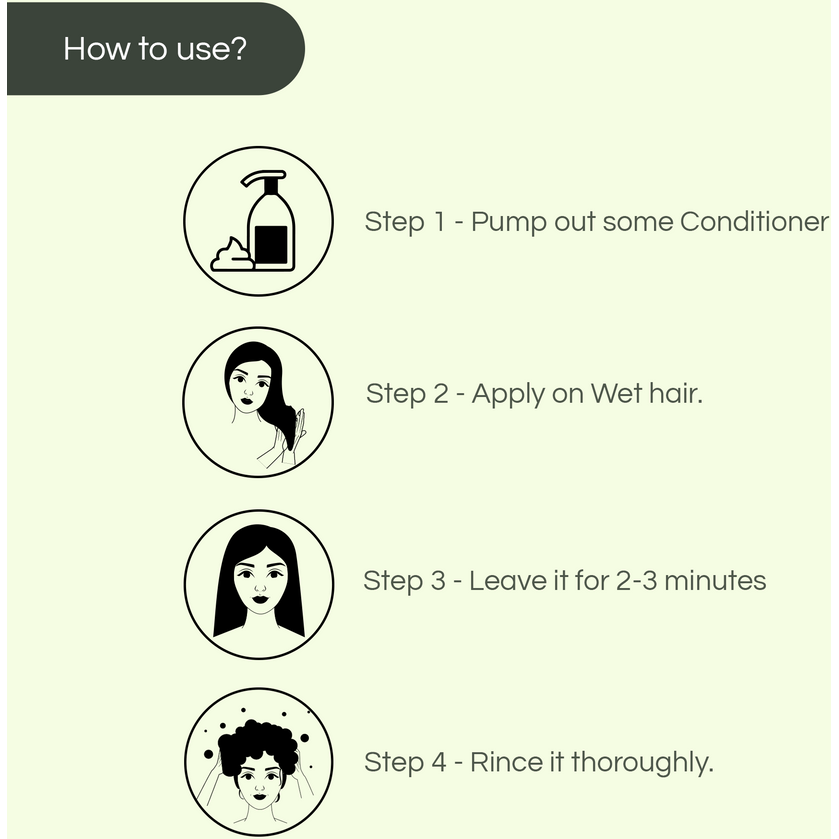 How to use?

Step 1 - Pump out some Conditioner

Step 2 - Apply on Wet hair.

Step 3 - Leave it for 2-3 minutes

Step 4 - Rince it thoroughly.