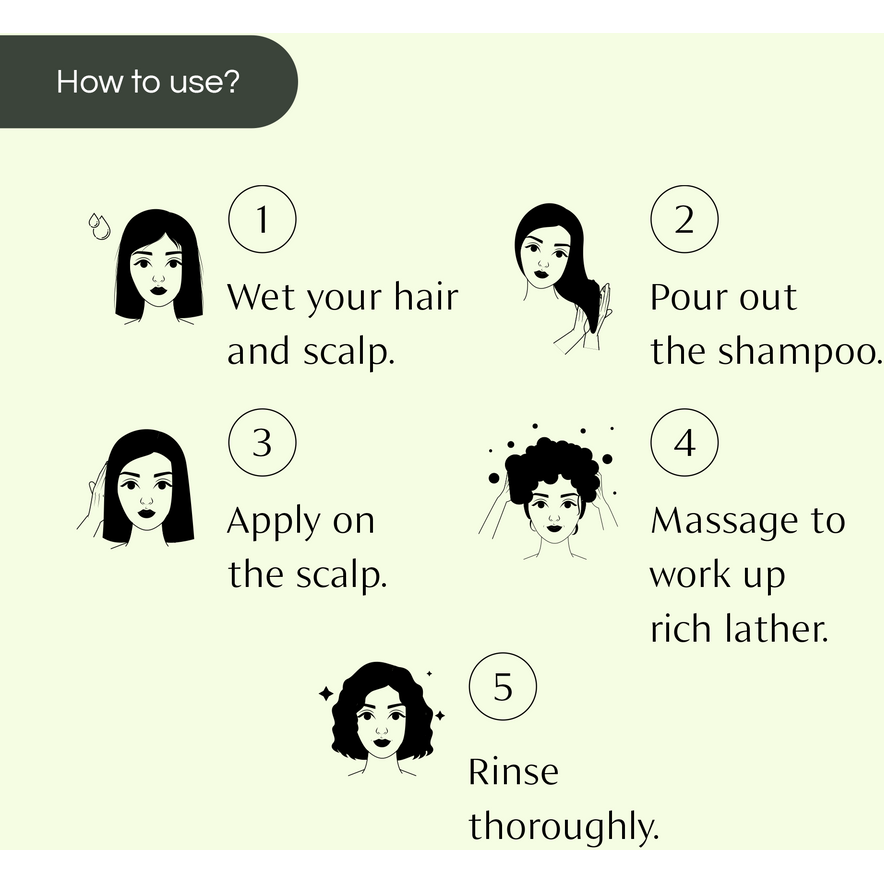 How to use?

1

Wet your hair and scalp.

2

Pour out the shampoo.

3

Apply on the scalp.

4

Massage to work up rich lather.

5

Rinse thoroughly.