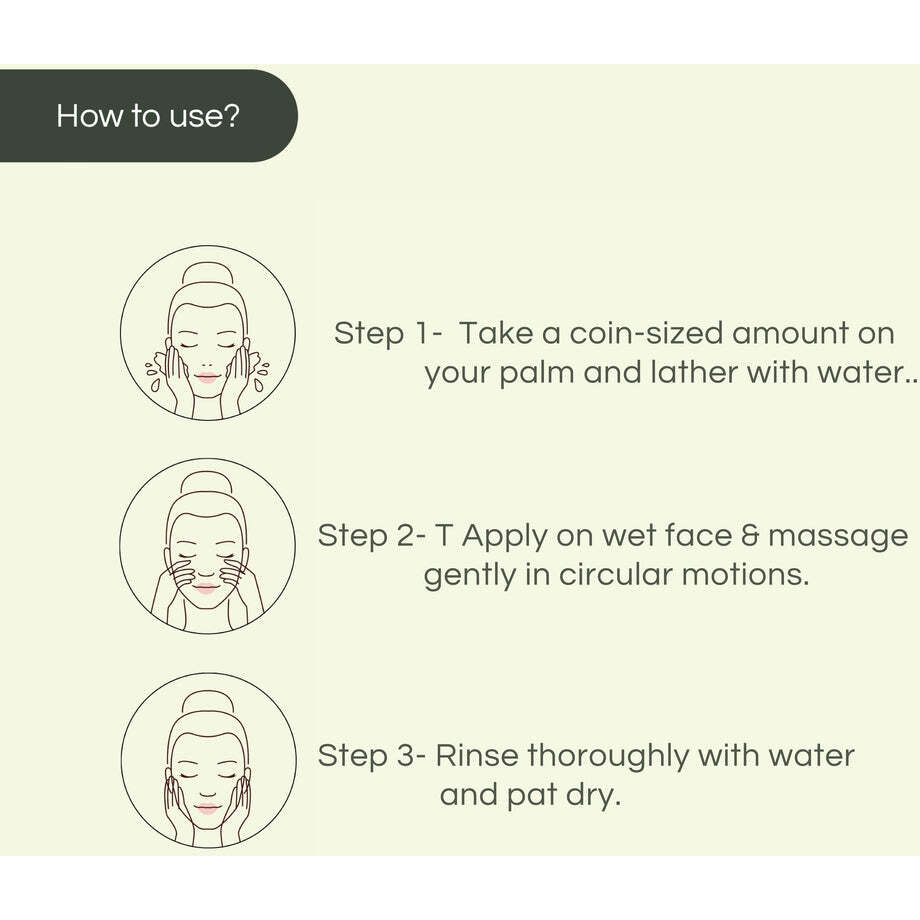 How to use?

Step 1- Take a coin-sized amount on your palm and lather with water..

Step 2- T Apply on wet face & massage gently in circular motions.

Step 3- Rinse thoroughly with water and pat dry.