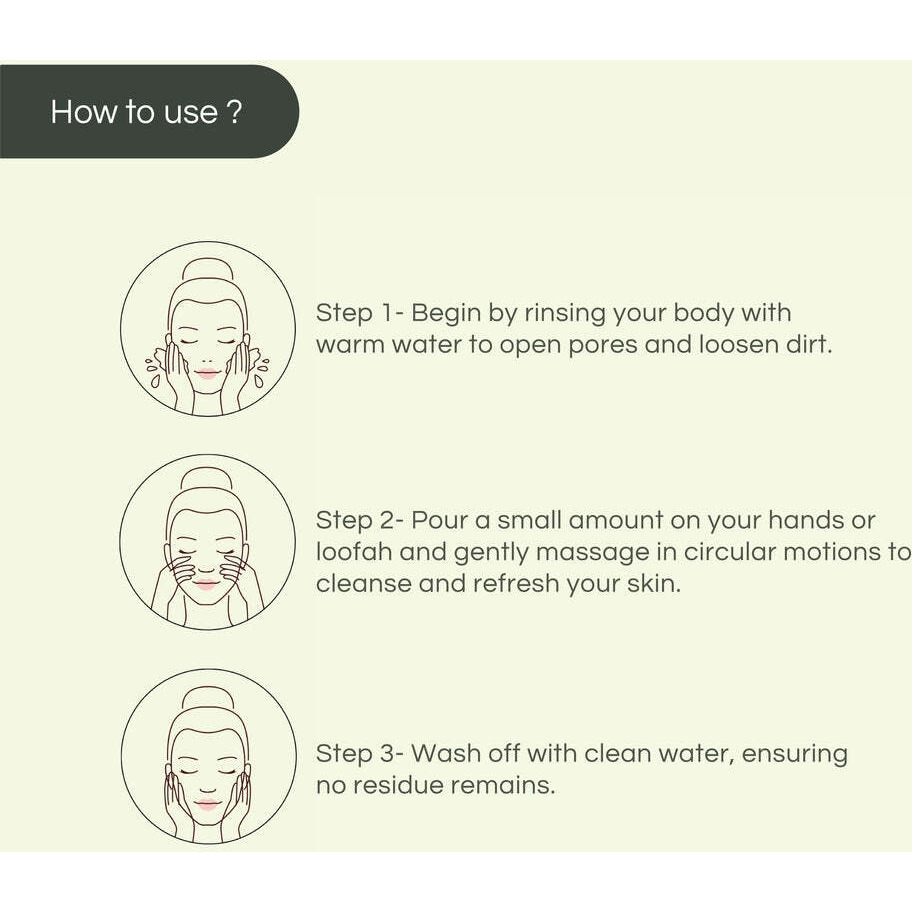 How to use ?

Step 1- Begin by rinsing your body with warm water to open pores and loosen dirt.

Step 2- Pour a small amount on your hands or loofah and gently massage in circular motions to cleanse and refresh your skin.

Step 3- Wash off with clean water, ensuring no residue remains.