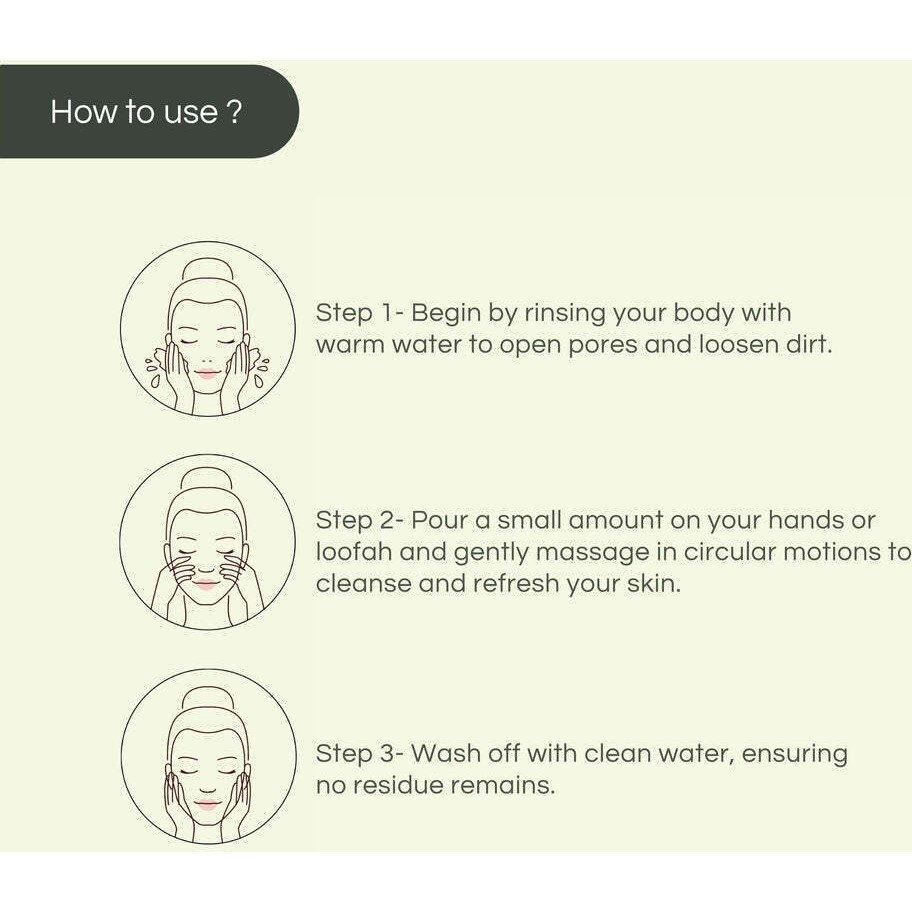 How to use ?

Step 1- Begin by rinsing your body with warm water to open pores and loosen dirt.

Step 2- Pour a small amount on your hands or loofah and gently massage in circular motions to cleanse and refresh your skin.

Step 3- Wash off with clean water, ensuring no residue remains.