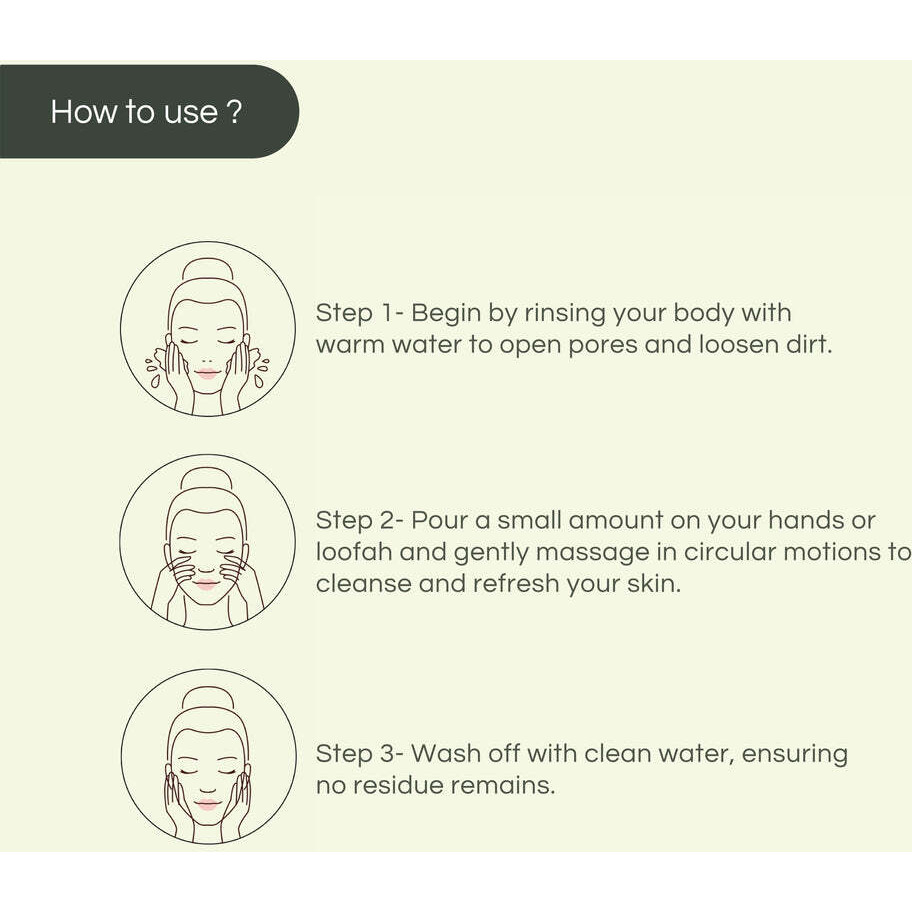 How to use ?

Step 1- Begin by rinsing your body with warm water to open pores and loosen dirt.

Step 2- Pour a small amount on your hands or loofah and gently massage in circular motions to cleanse and refresh your skin.

Step 3- Wash off with clean water, ensuring no residue remains.