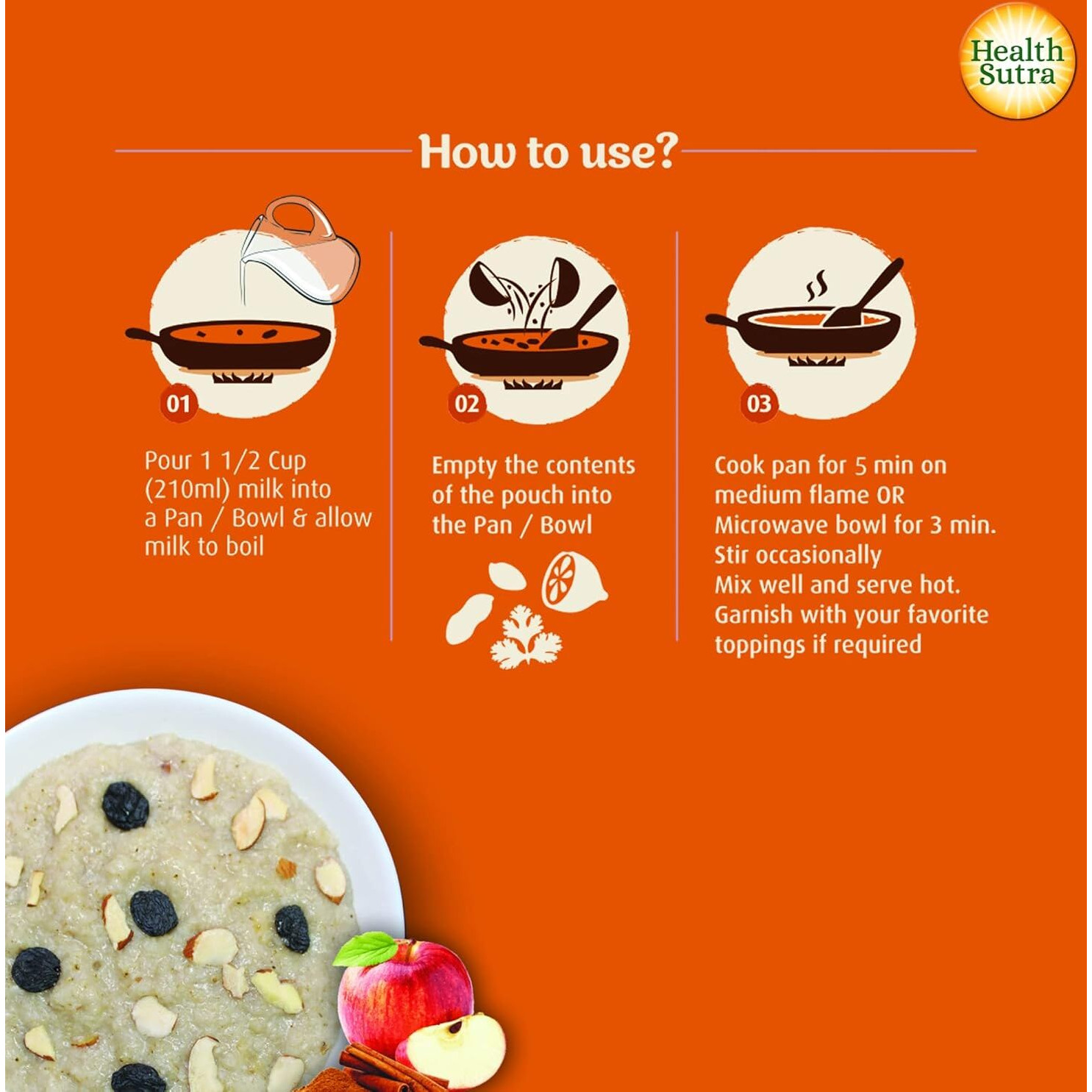 Health Sutra

How to use?

01

Pour 1 1/2 Cup (210ml) milk into a Pan / Bowl & allow milk to boil

02

Empty the contents of the pouch into the Pan / Bowl

03

Cook pan for 5 min on medium flame OR Microwave bowl for 3 min. Stir occasionally Mix well and serve hot. Garnish with your favorite toppings if required