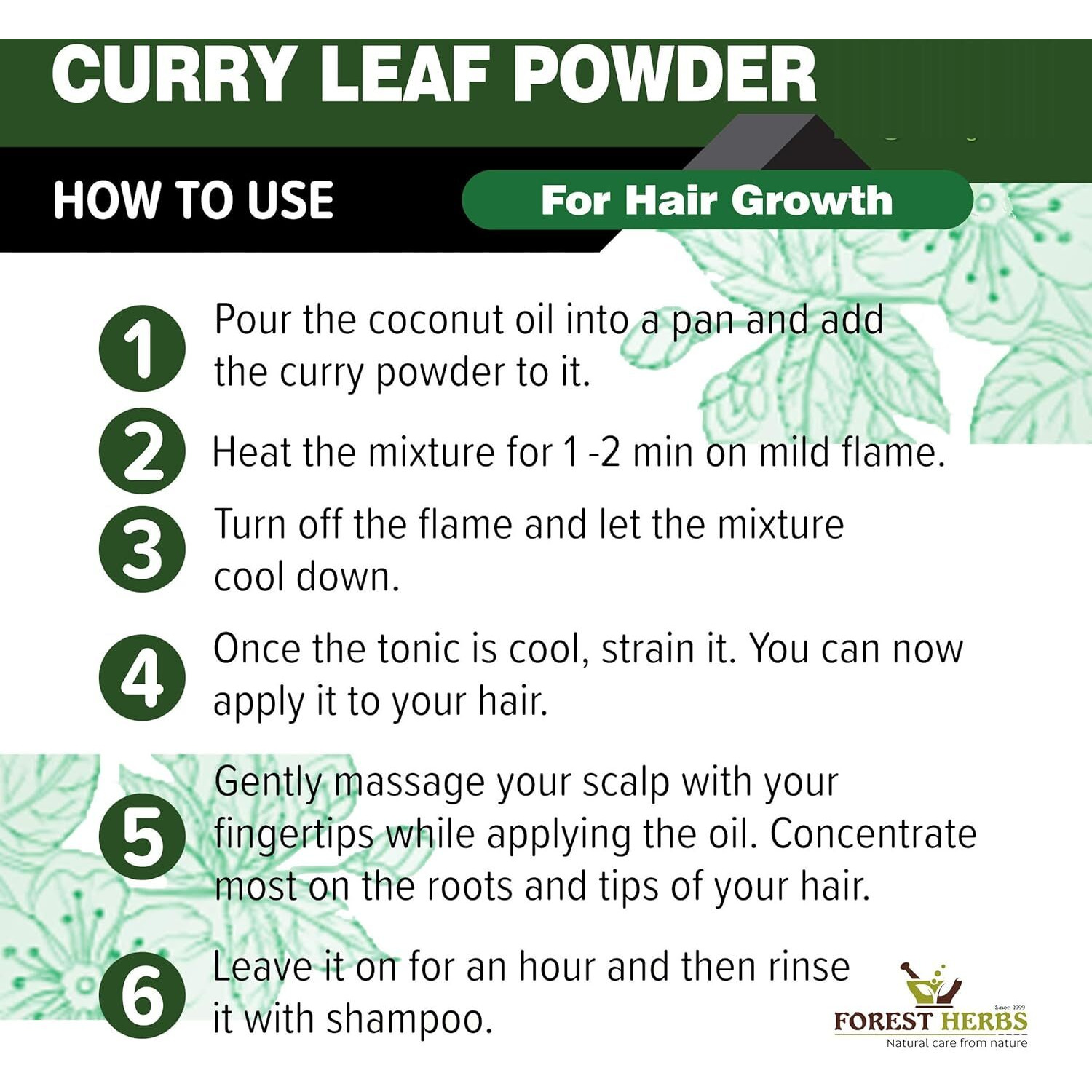 CURRY LEAF POWDER

HOW TO USE

For Hair Growth

1 Pour the coconut oil into a pan and add the curry powder to it.

2 Heat the mixture for 1 -2 min on mild flame.

3 Turn off the flame and let the mixture cool down.

4 Once the tonic is cool, strain it. You can now apply it to your hair.

5 Gently massage your scalp with your fingertips while applying the oil. Concentrate most on the roots and tips of your hair.

6 Leave it on for an hour and then rinse it with shampoo.

Since 1999
FOREST HERBS
Natural care from nature