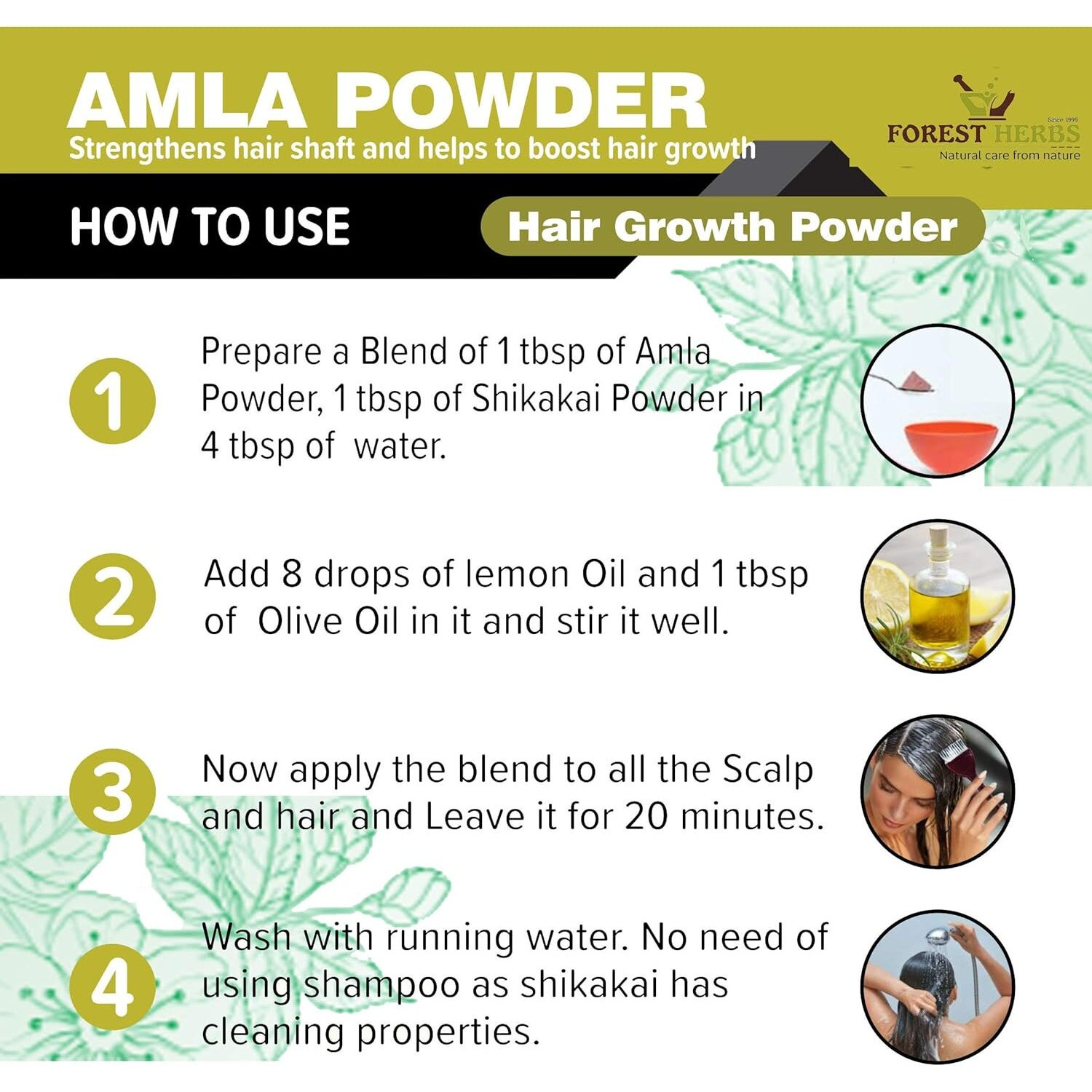 AMLA POWDER
Strengthens hair shaft and helps to boost hair growth

Since 1999
FOREST HERBS
Natural care from nature

HOW TO USE

Hair Growth Powder

1
Prepare a Blend of 1 tbsp of Amla Powder, 1 tbsp of Shikakai Powder in 4 tbsp of water.

2
Add 8 drops of lemon Oil and 1 tbsp of Olive Oil in it and stir it well.

3
Now apply the blend to all the Scalp and hair and Leave it for 20 minutes.

4
Wash with running water. No need of using shampoo as shikakai has cleaning properties.