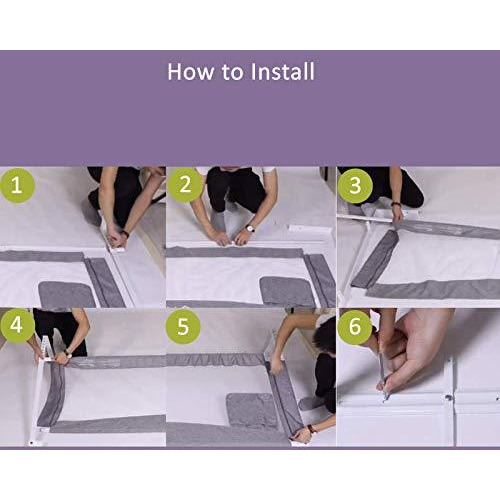 How to Install

1

2

3

4

5

6