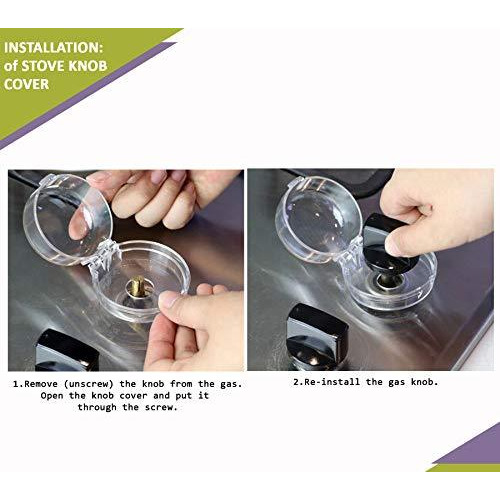 INSTALLATION:
of STOVE KNOB
COVER

1.Remove (unscrew) the knob from the gas. Open the knob cover and put it through the screw.

2.Re-install the gas knob.